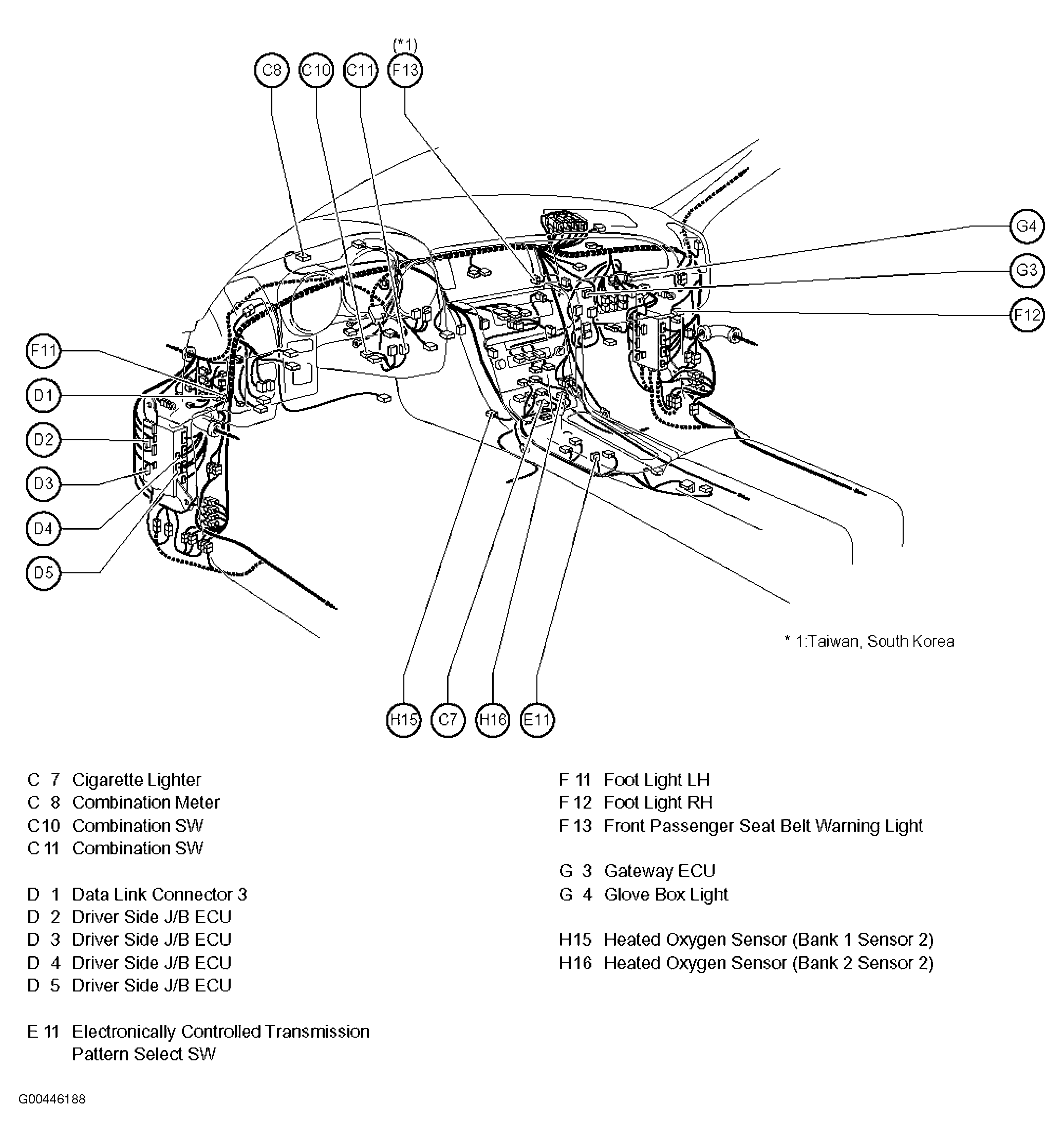 (*1)
C8 C10 C11 F13

G4
G3
F12
F11
D1
D2
D3
D4
D5

* 1:Taiwan, South Korea

H15 C7 H16 E11

C 7 Cigarette Lighter
C 8 Combination Meter
C10 Combination SW
C 11 Combination SW

D 1 Data Link Connector 3
D 2 Driver Side J/B ECU
D 3 Driver Side J/B ECU
D 4 Driver Side J/B ECU
D 5 Driver Side J/B ECU

E 11 Electronically Controlled Transmission Pattern Select SW

F 11 Foot Light LH
F 12 Foot Light RH
F 13 Front Passenger Seat Belt Warning Light

G 3 Gateway ECU
G 4 Glove Box Light

H15 Heated Oxygen Sensor (Bank 1 Sensor 2)
H16 Heated Oxygen Sensor (Bank 2 Sensor 2)

G00446188