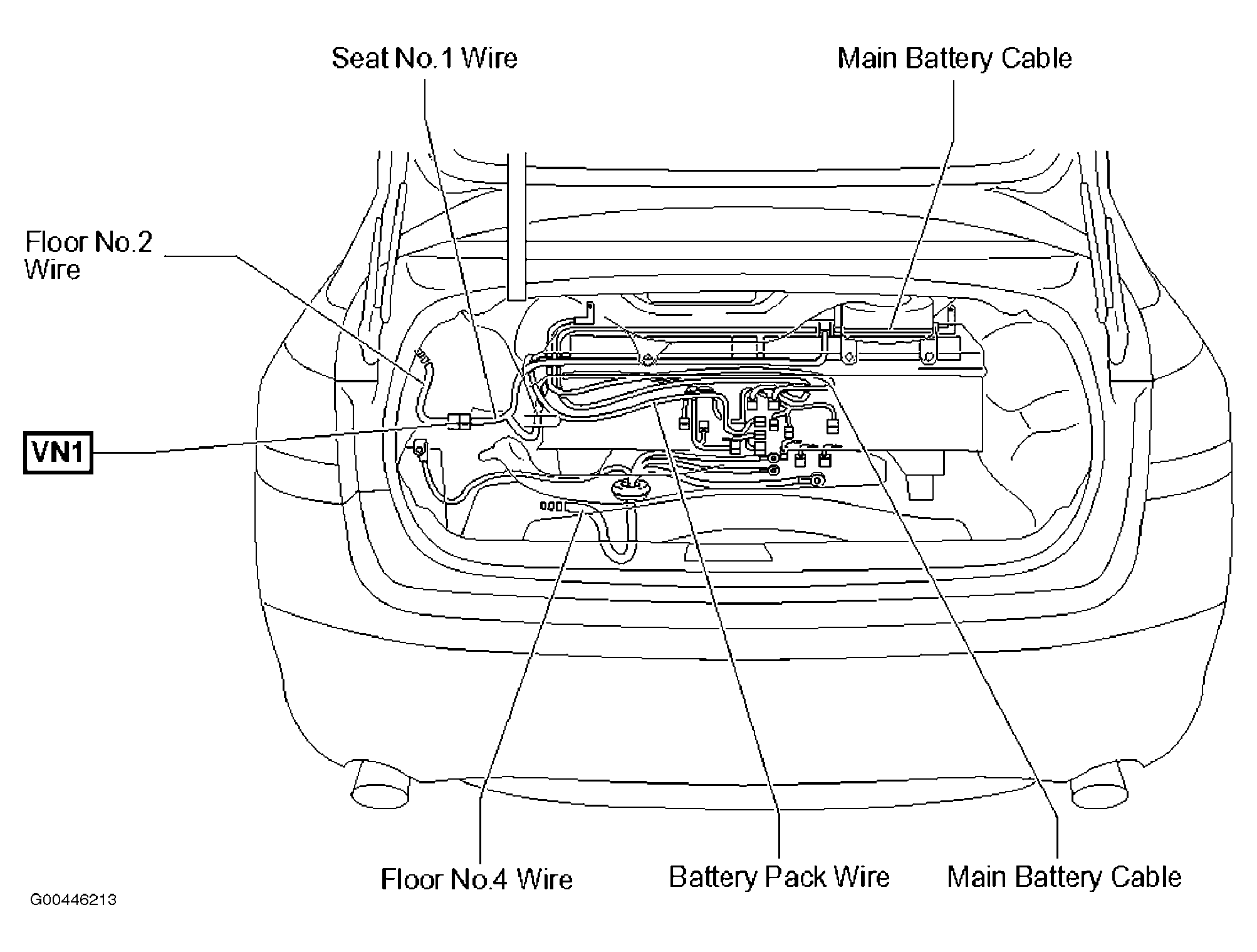 Seat No.1 Wire

Main Battery Cable

Floor No.2 Wire

VN1

Floor No.4 Wire

Battery Pack Wire

Main Battery Cable

G00446213