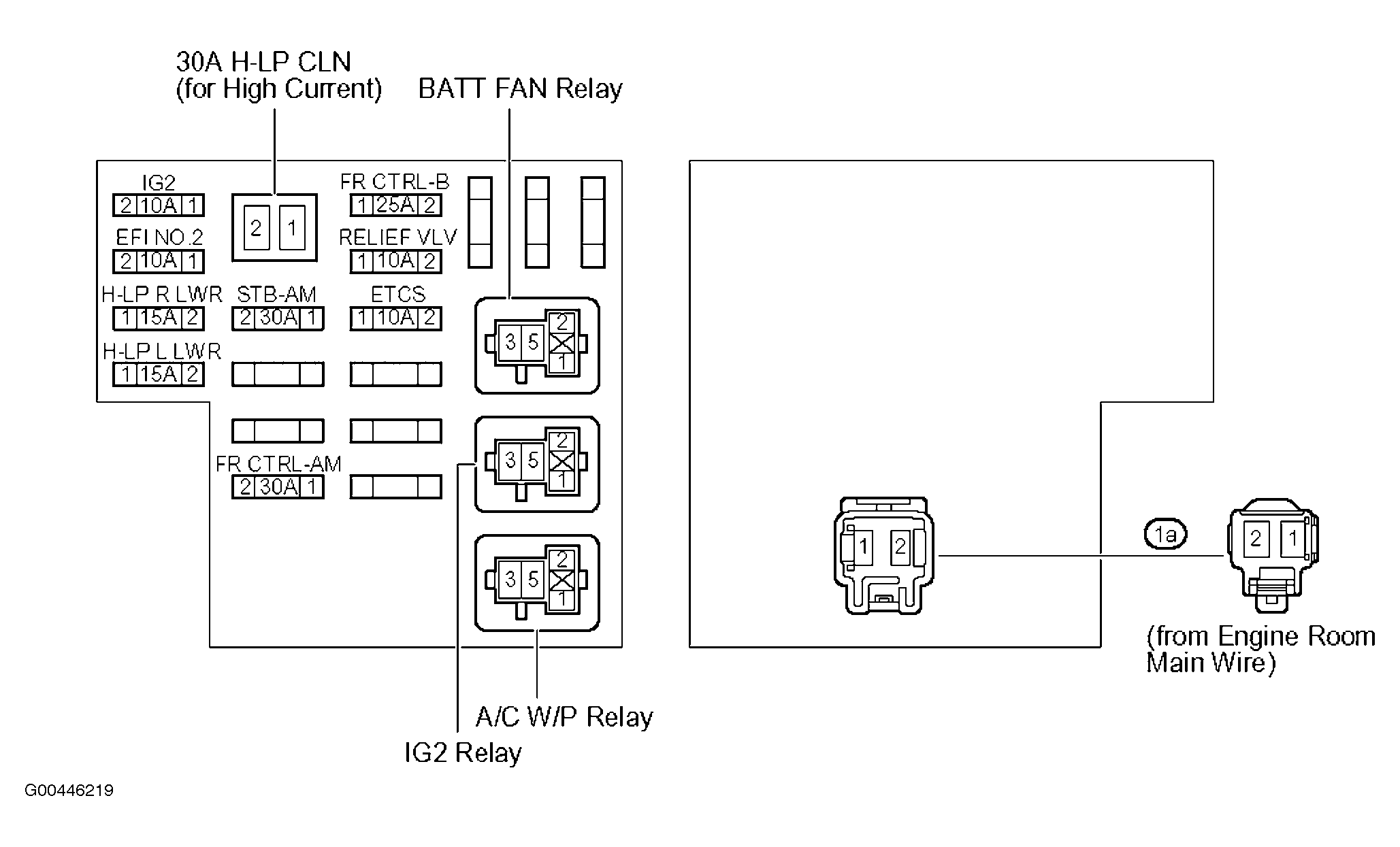 30A H-LP CLN
(for High Current)

BATT FAN Relay

IG2
2 10A 1

2 1

FR CTRL-B
1 25A 2

EFI NO.2
2 10A 1

RELIEF VLV
1 10A 2

H-LP R LWR
1 15A 2

STB-AM
2 30A 1

ETCS
1 10A 2

3 5 2 1

H-LP L LWR
1 15A 2

3 5 2 1

FR CTRL-AM
2 30A 1

3 5 2 1

1 2

1a

2 1

(from Engine Room Main Wire)

A/C W/P Relay

IG2 Relay

G00446219