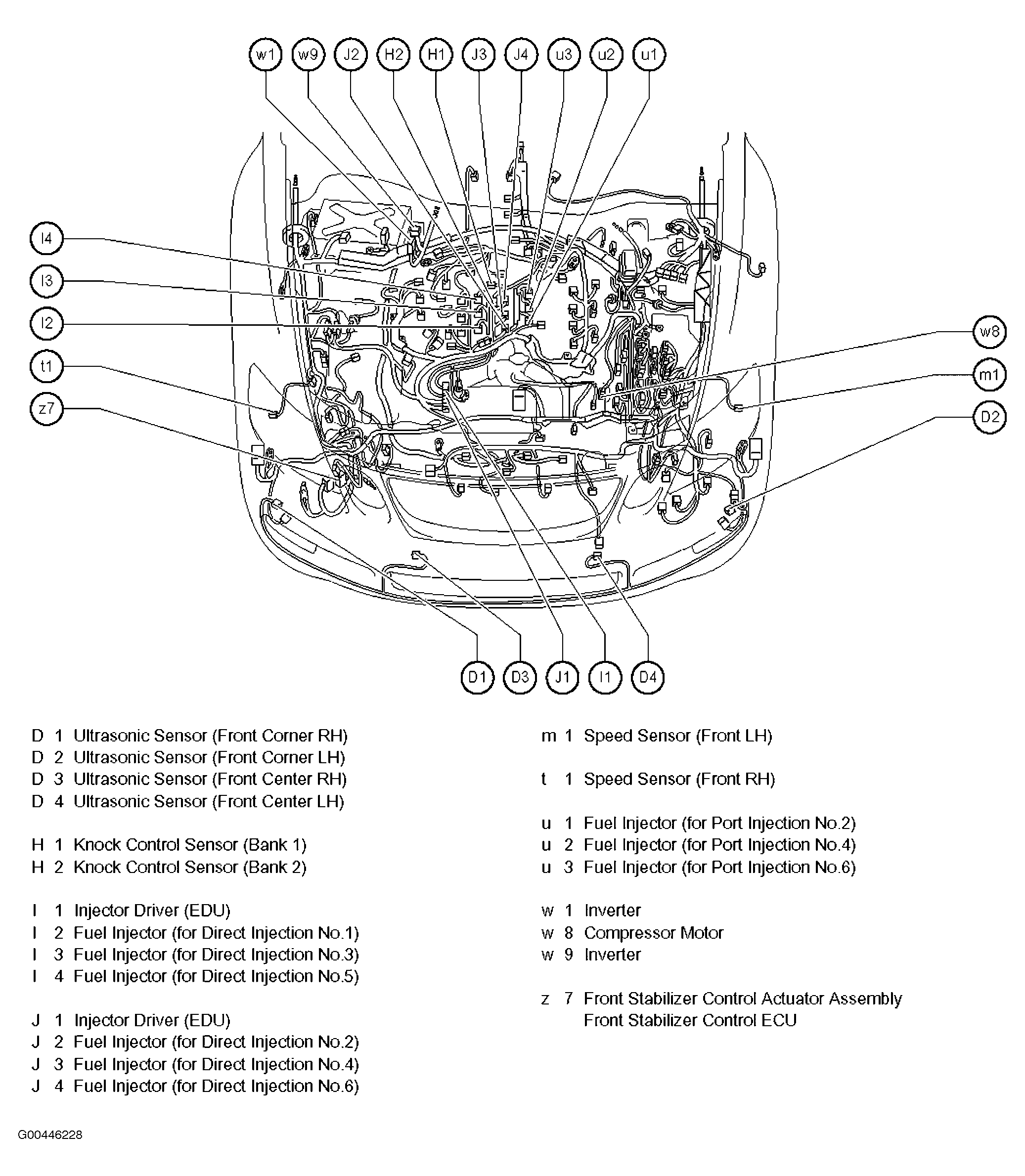 w1 w9 J2 H2 H1 J3 J4 u3 u2 u1

I4
I3
I2
t1
z7

w8
m1
D2

D1 D3 J1 I1 D4

D 1 Ultrasonic Sensor (Front Corner RH)
D 2 Ultrasonic Sensor (Front Corner LH)
D 3 Ultrasonic Sensor (Front Center RH)
D 4 Ultrasonic Sensor (Front Center LH)

H 1 Knock Control Sensor (Bank 1)
H 2 Knock Control Sensor (Bank 2)

I 1 Injector Driver (EDU)
I 2 Fuel Injector (for Direct Injection No.1)
I 3 Fuel Injector (for Direct Injection No.3)
I 4 Fuel Injector (for Direct Injection No.5)

J 1 Injector Driver (EDU)
J 2 Fuel Injector (for Direct Injection No.2)
J 3 Fuel Injector (for Direct Injection No.4)
J 4 Fuel Injector (for Direct Injection No.6)

m 1 Speed Sensor (Front LH)

t 1 Speed Sensor (Front RH)

u 1 Fuel Injector (for Port Injection No.2)
u 2 Fuel Injector (for Port Injection No.4)
u 3 Fuel Injector (for Port Injection No.6)

w 1 Inverter
w 8 Compressor Motor
w 9 Inverter

z 7 Front Stabilizer Control Actuator Assembly
Front Stabilizer Control ECU

G00446228