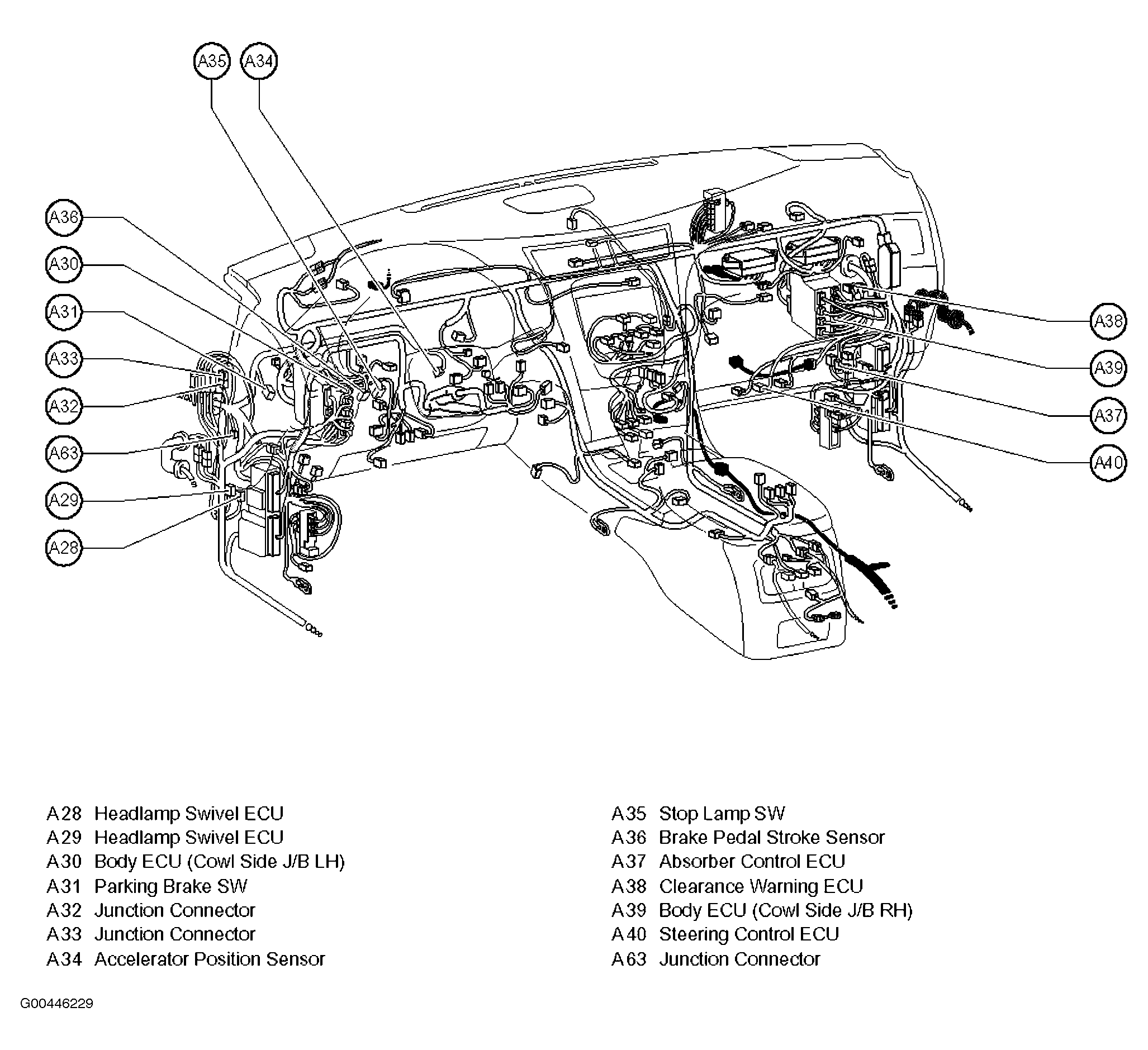 A35
A34
A36
A30
A31
A33
A32
A63
A29
A28
A38
A39
A37
A40

A28 Headlamp Swivel ECU
A29 Headlamp Swivel ECU
A30 Body ECU (Cowl Side J/B LH)
A31 Parking Brake SW
A32 Junction Connector
A33 Junction Connector
A34 Accelerator Position Sensor

A35 Stop Lamp SW
A36 Brake Pedal Stroke Sensor
A37 Absorber Control ECU
A38 Clearance Warning ECU
A39 Body ECU (Cowl Side J/B RH)
A40 Steering Control ECU
A63 Junction Connector

G00446229