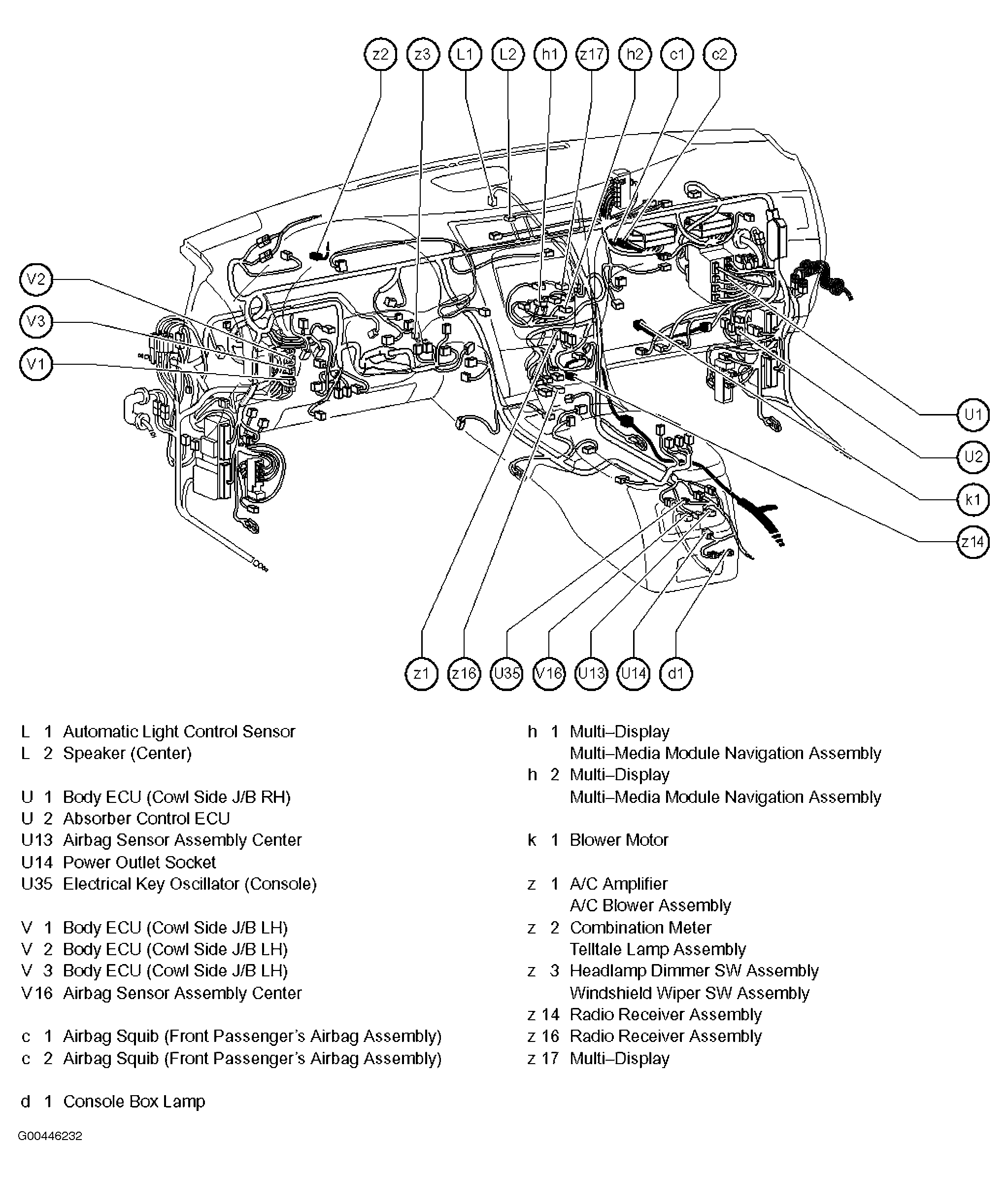 z2 z3 L1 L2 h1 z17 h2 c1 c2

V2
V3
V1

U1
U2
k1
z14

z1 z16 U35 V16 U13 U14 d1

L 1 Automatic Light Control Sensor
L 2 Speaker (Center)

U 1 Body ECU (Cowl Side J/B RH)
U 2 Absorber Control ECU
U13 Airbag Sensor Assembly Center
U14 Power Outlet Socket
U35 Electrical Key Oscillator (Console)

V 1 Body ECU (Cowl Side J/B LH)
V 2 Body ECU (Cowl Side J/B LH)
V 3 Body ECU (Cowl Side J/B LH)
V16 Airbag Sensor Assembly Center

c 1 Airbag Squib (Front Passenger's Airbag Assembly)
c 2 Airbag Squib (Front Passenger's Airbag Assembly)

d 1 Console Box Lamp

h 1 Multi–Display
Multi–Media Module Navigation Assembly
h 2 Multi–Display
Multi–Media Module Navigation Assembly

k 1 Blower Motor

z 1 A/C Amplifier
A/C Blower Assembly
z 2 Combination Meter
Telltale Lamp Assembly
z 3 Headlamp Dimmer SW Assembly
Windshield Wiper SW Assembly
z 14 Radio Receiver Assembly
z 16 Radio Receiver Assembly
z 17 Multi–Display

G00446232