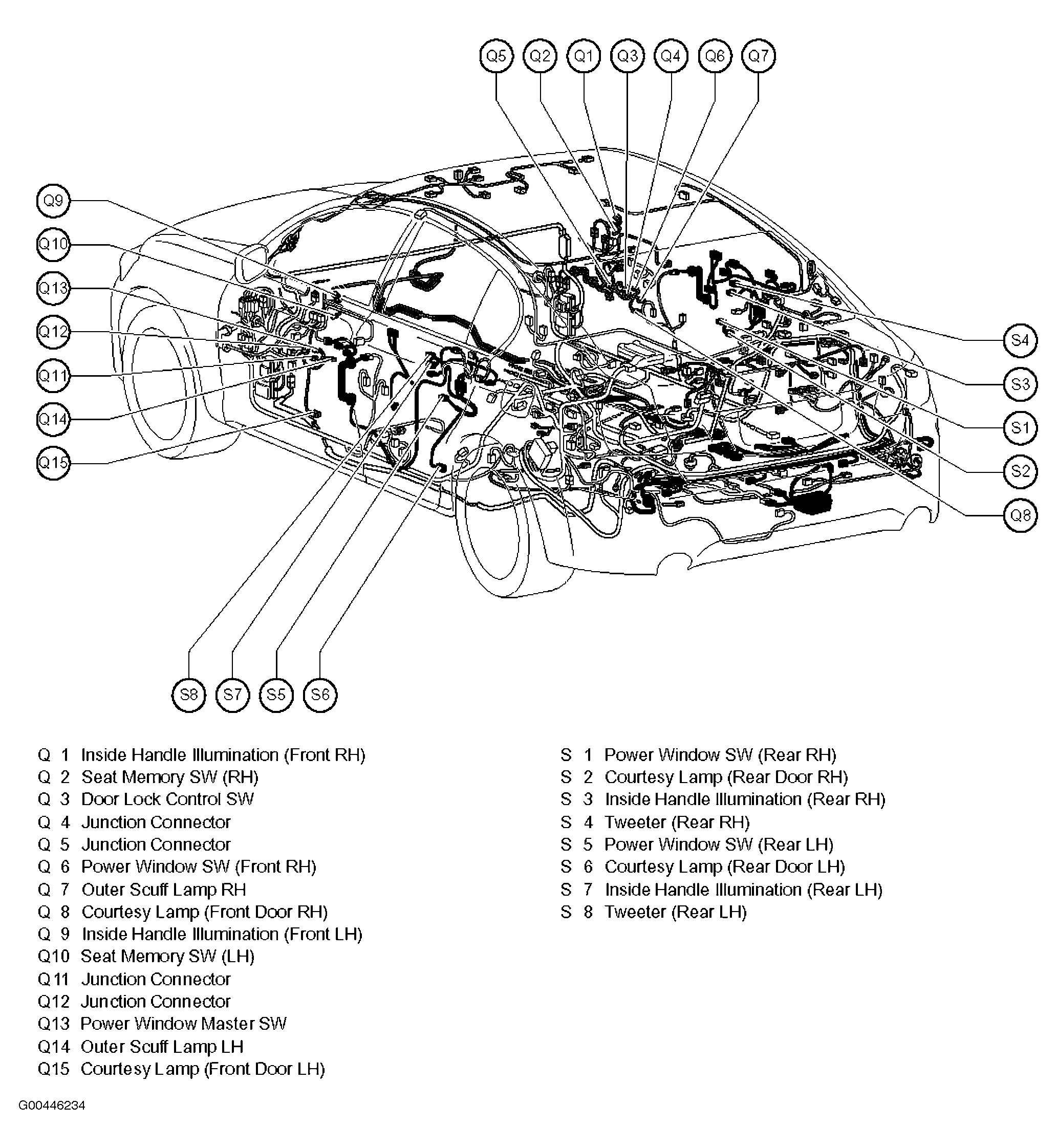 Q5 Q2 Q1 Q3 Q4 Q6 Q7

Q9
Q10
Q13
Q12
Q11
Q14
Q15

S4
S3
S1
S2
Q8

S8 S7 S5 S6

Q 1 Inside Handle Illumination (Front RH)
Q 2 Seat Memory SW (RH)
Q 3 Door Lock Control SW
Q 4 Junction Connector
Q 5 Junction Connector
Q 6 Power Window SW (Front RH)
Q 7 Outer Scuff Lamp RH
Q 8 Courtesy Lamp (Front Door RH)
Q 9 Inside Handle Illumination (Front LH)
Q10 Seat Memory SW (LH)
Q11 Junction Connector
Q12 Junction Connector
Q13 Power Window Master SW
Q14 Outer Scuff Lamp LH
Q15 Courtesy Lamp (Front Door LH)

S 1 Power Window SW (Rear RH)
S 2 Courtesy Lamp (Rear Door RH)
S 3 Inside Handle Illumination (Rear RH)
S 4 Tweeter (Rear RH)
S 5 Power Window SW (Rear LH)
S 6 Courtesy Lamp (Rear Door LH)
S 7 Inside Handle Illumination (Rear LH)
S 8 Tweeter (Rear LH)

G00446234