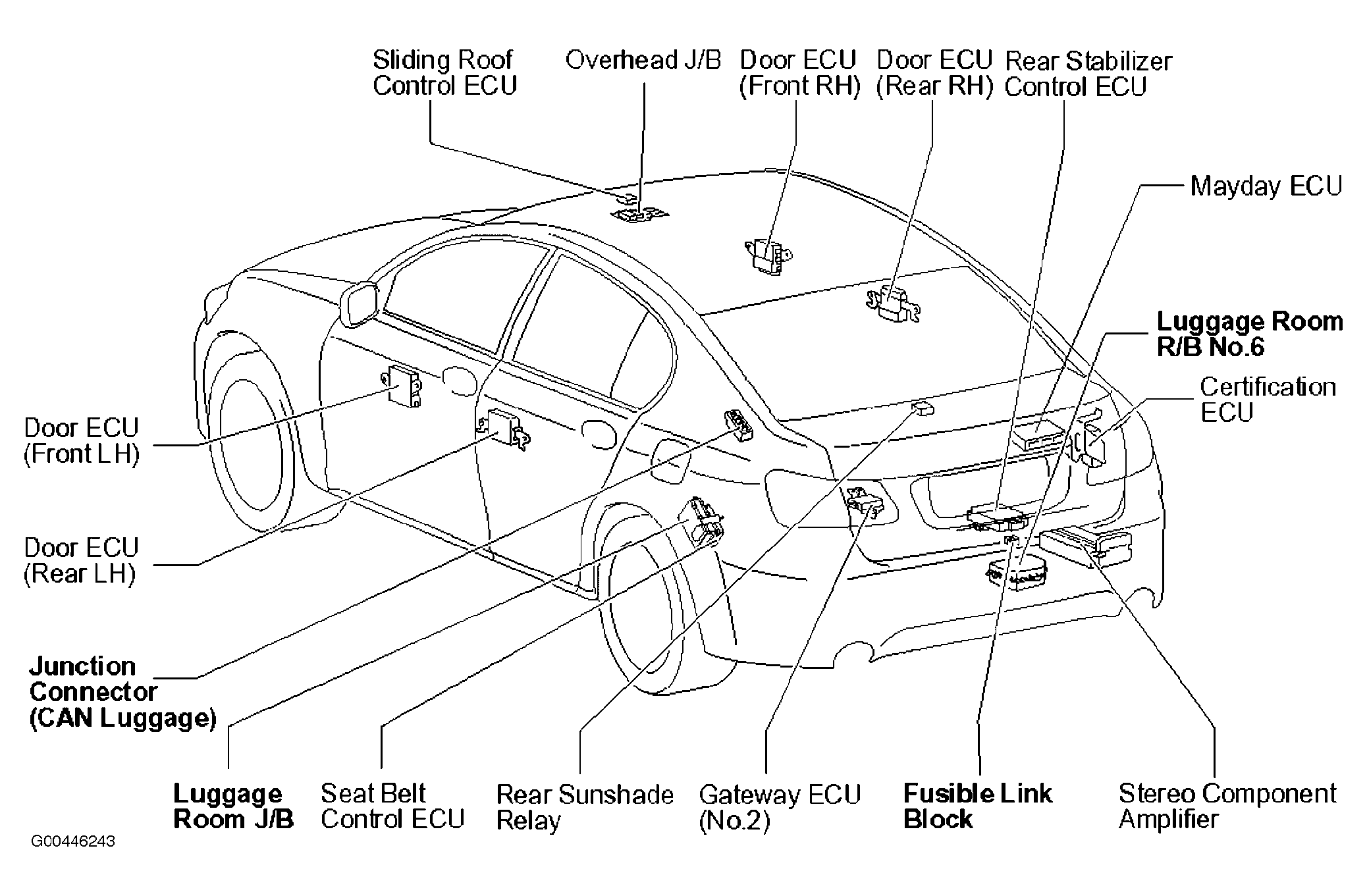 Sliding Roof Control ECU

Overhead J/B

Door ECU (Front RH)

Door ECU (Rear RH)

Rear Stabilizer Control ECU

Mayday ECU

Luggage Room R/B No.6

Certification ECU

Door ECU (Front LH)

Door ECU (Rear LH)

Junction Connector (CAN Luggage)

Luggage Room J/B

Seat Belt Control ECU

Rear Sunshade Relay

Gateway ECU (No.2)

Fusible Link Block

Stereo Component Amplifier

G00446243