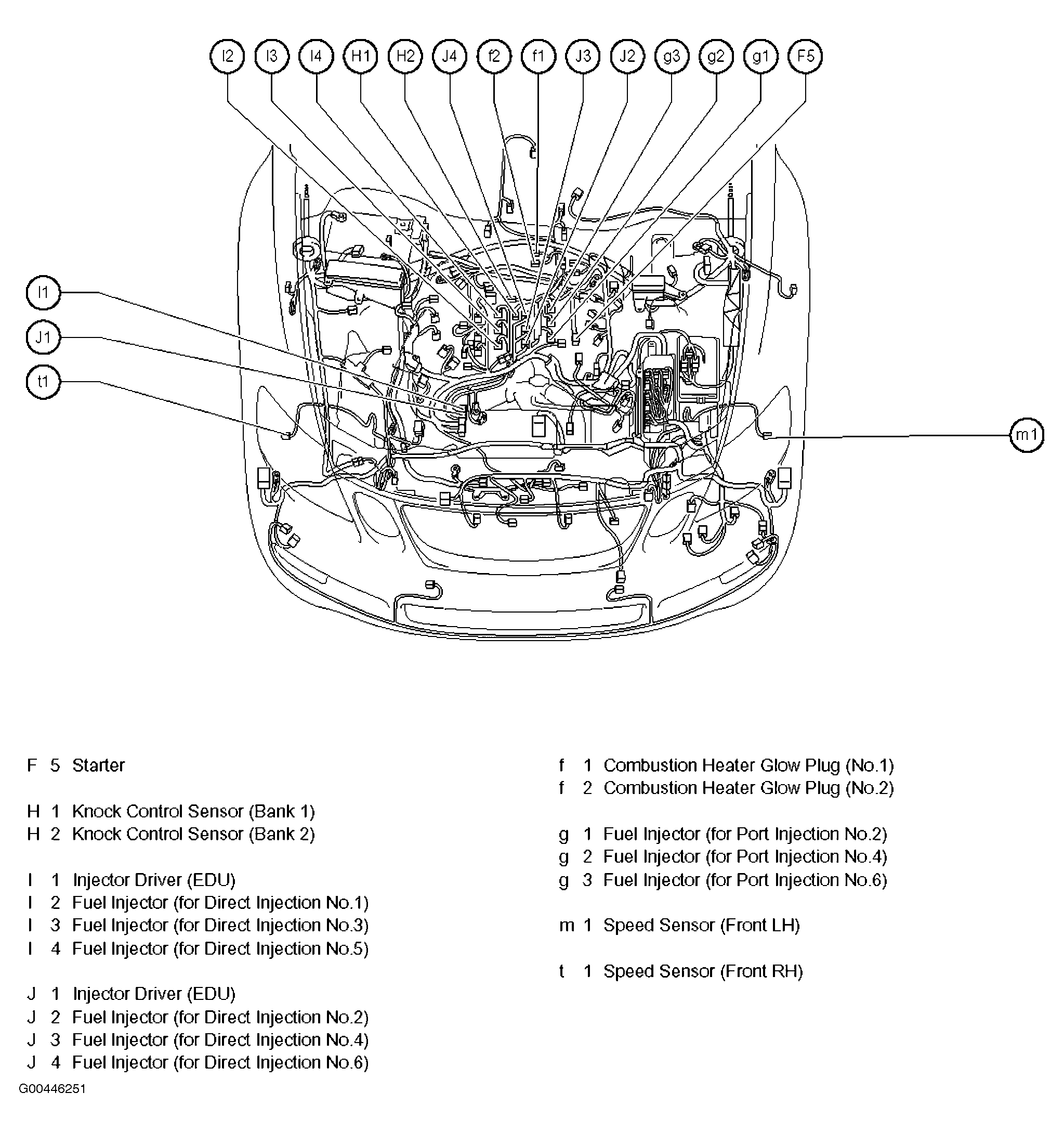 I2 I3 I4 H1 H2 J4 f2 f1 J3 J2 g3 g2 g1 F5

I1

J1

t1

m1

F 5 Starter

H 1 Knock Control Sensor (Bank 1)
H 2 Knock Control Sensor (Bank 2)

I 1 Injector Driver (EDU)
I 2 Fuel Injector (for Direct Injection No.1)
I 3 Fuel Injector (for Direct Injection No.3)
I 4 Fuel Injector (for Direct Injection No.5)

J 1 Injector Driver (EDU)
J 2 Fuel Injector (for Direct Injection No.2)
J 3 Fuel Injector (for Direct Injection No.4)
J 4 Fuel Injector (for Direct Injection No.6)

f 1 Combustion Heater Glow Plug (No.1)
f 2 Combustion Heater Glow Plug (No.2)

g 1 Fuel Injector (for Port Injection No.2)
g 2 Fuel Injector (for Port Injection No.4)
g 3 Fuel Injector (for Port Injection No.6)

m 1 Speed Sensor (Front LH)

t 1 Speed Sensor (Front RH)

G00446251