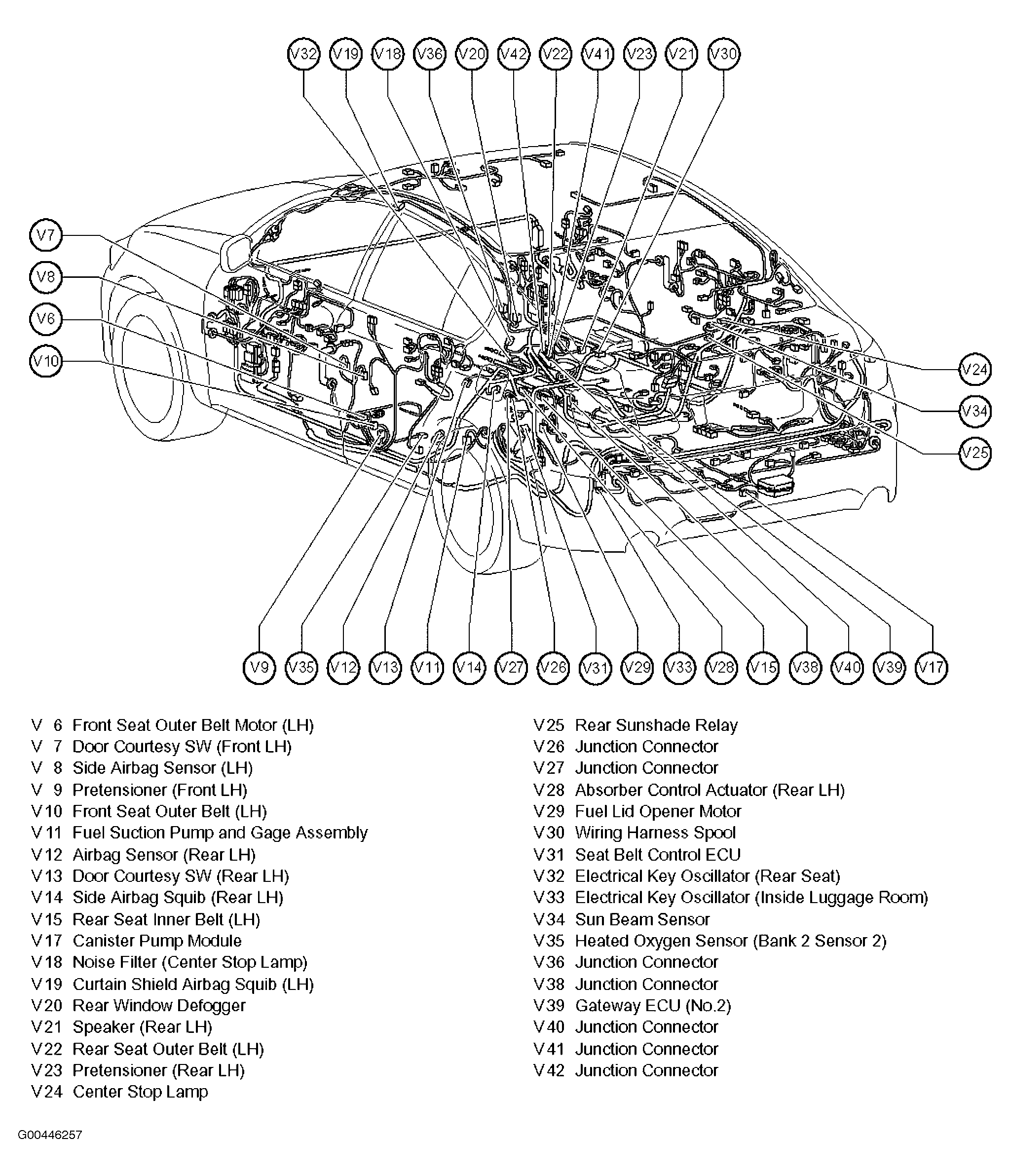 V32 V19 V18 V36 V20 V42 V22 V41 V23 V21 V30

V7
V8
V6
V10

V24
V34
V25

V9 V35 V12 V13 V11 V14 V27 V26 V31 V29 V33 V28 V15 V38 V40 V39 V17

V 6 Front Seat Outer Belt Motor (LH)
V 7 Door Courtesy SW (Front LH)
V 8 Side Airbag Sensor (LH)
V 9 Pretensioner (Front LH)
V10 Front Seat Outer Belt (LH)
V11 Fuel Suction Pump and Gage Assembly
V12 Airbag Sensor (Rear LH)
V13 Door Courtesy SW (Rear LH)
V14 Side Airbag Squib (Rear LH)
V15 Rear Seat Inner Belt (LH)
V17 Canister Pump Module
V18 Noise Filter (Center Stop Lamp)
V19 Curtain Shield Airbag Squib (LH)
V20 Rear Window Defogger
V21 Speaker (Rear LH)
V22 Rear Seat Outer Belt (LH)
V23 Pretensioner (Rear LH)
V24 Center Stop Lamp

V25 Rear Sunshade Relay
V26 Junction Connector
V27 Junction Connector
V28 Absorber Control Actuator (Rear LH)
V29 Fuel Lid Opener Motor
V30 Wiring Harness Spool
V31 Seat Belt Control ECU
V32 Electrical Key Oscillator (Rear Seat)
V33 Electrical Key Oscillator (Inside Luggage Room)
V34 Sun Beam Sensor
V35 Heated Oxygen Sensor (Bank 2 Sensor 2)
V36 Junction Connector
V38 Junction Connector
V39 Gateway ECU (No.2)
V40 Junction Connector
V41 Junction Connector
V42 Junction Connector

G00446257