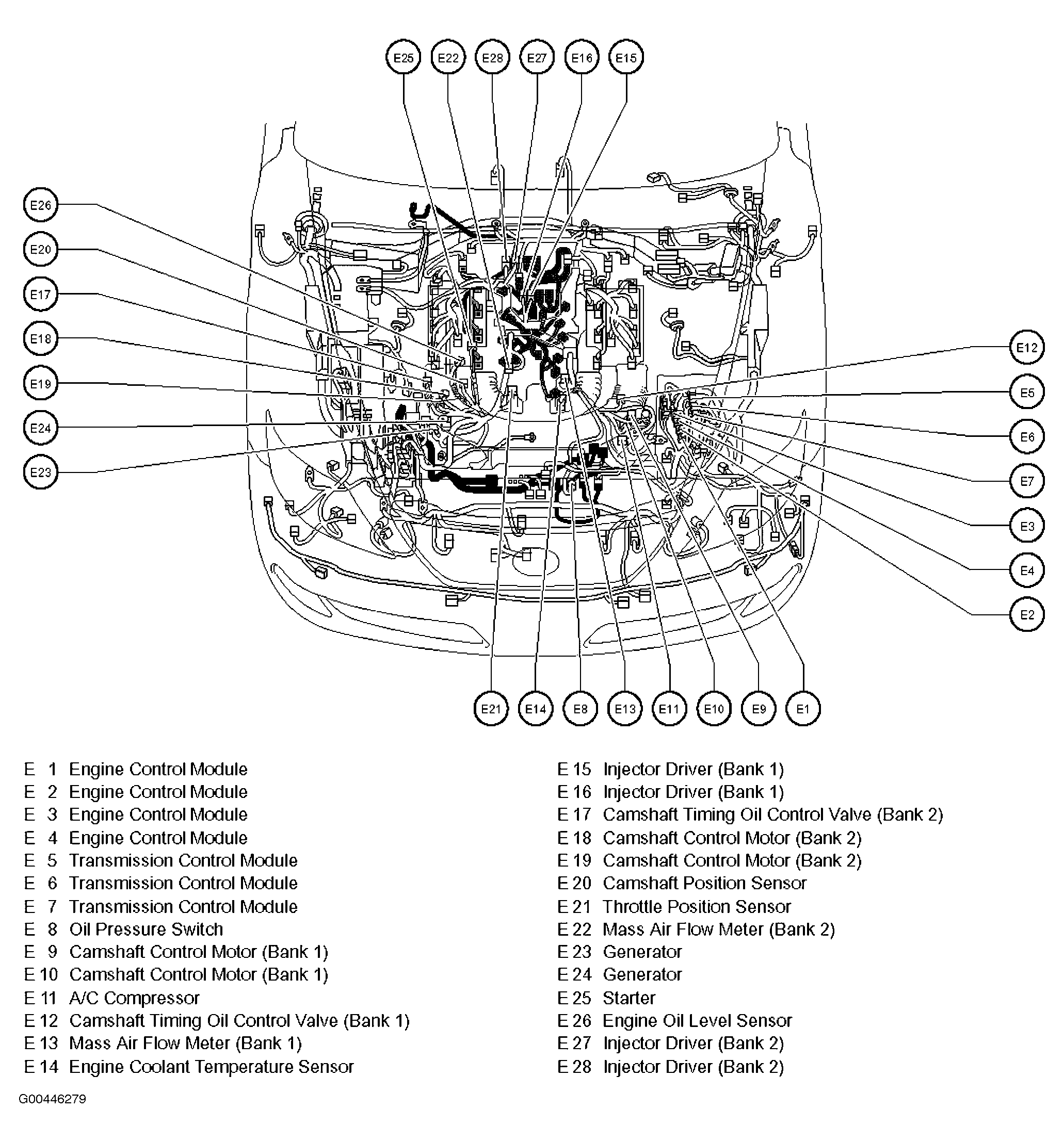 E25 E22 E28 E27 E16 E15

E26
E20
E17
E18
E19
E24
E23

E12
E5
E6
E7
E3
E4
E2

E21 E14 E8 E13 E11 E10 E9 E1

E 1 Engine Control Module
E 2 Engine Control Module
E 3 Engine Control Module
E 4 Engine Control Module
E 5 Transmission Control Module
E 6 Transmission Control Module
E 7 Transmission Control Module
E 8 Oil Pressure Switch
E 9 Camshaft Control Motor (Bank 1)
E 10 Camshaft Control Motor (Bank 1)
E 11 A/C Compressor
E 12 Camshaft Timing Oil Control Valve (Bank 1)
E 13 Mass Air Flow Meter (Bank 1)
E 14 Engine Coolant Temperature Sensor

E 15 Injector Driver (Bank 1)
E 16 Injector Driver (Bank 1)
E 17 Camshaft Timing Oil Control Valve (Bank 2)
E 18 Camshaft Control Motor (Bank 2)
E 19 Camshaft Control Motor (Bank 2)
E 20 Camshaft Position Sensor
E 21 Throttle Position Sensor
E 22 Mass Air Flow Meter (Bank 2)
E 23 Generator
E 24 Generator
E 25 Starter
E 26 Engine Oil Level Sensor
E 27 Injector Driver (Bank 2)
E 28 Injector Driver (Bank 2)

G00446279