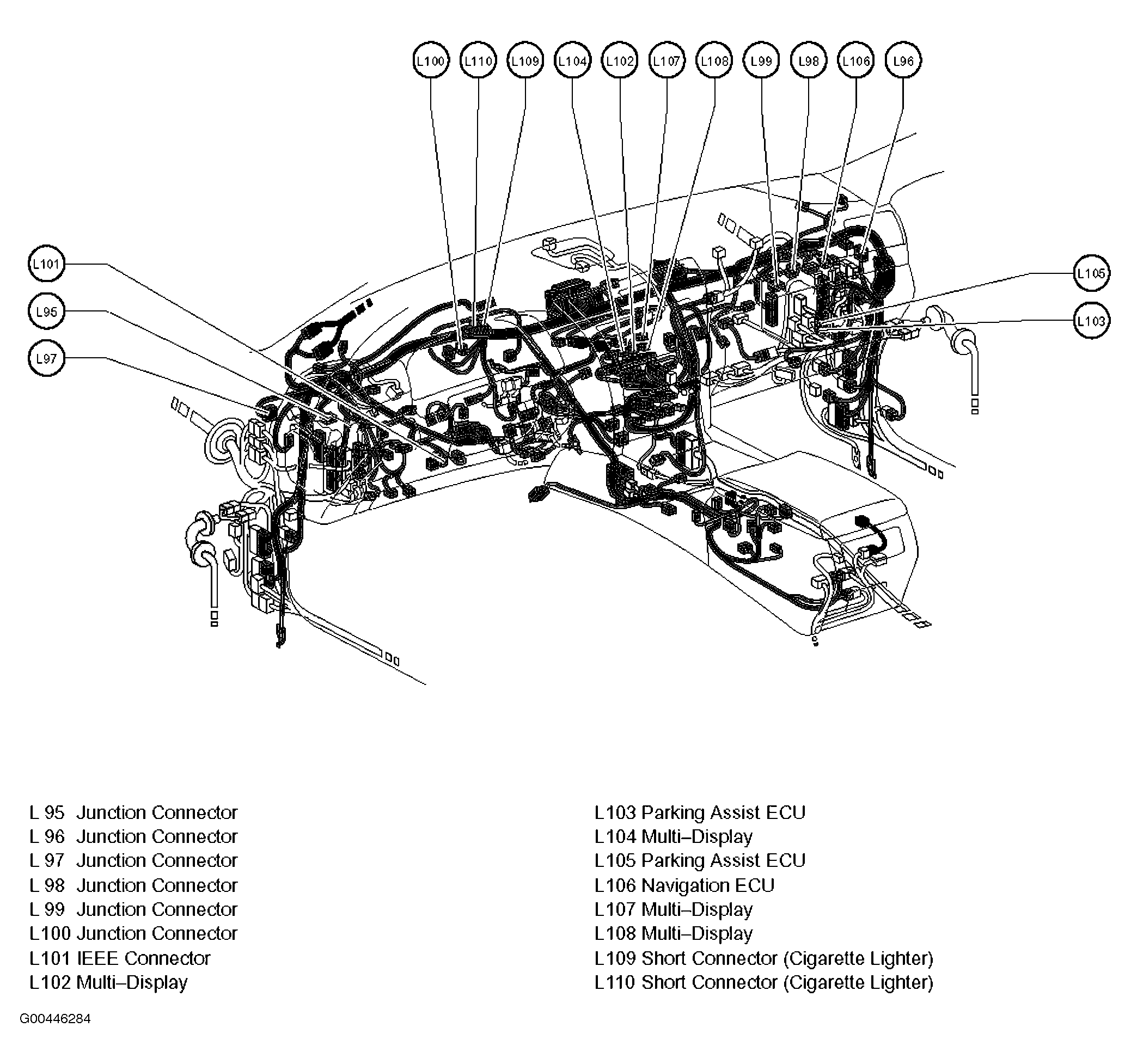 L100 L110 L109 L104 L102 L107 L108 L99 L98 L106 L96

L101

L95

L97

L105

L103

L 95 Junction Connector
L 96 Junction Connector
L 97 Junction Connector
L 98 Junction Connector
L 99 Junction Connector
L100 Junction Connector
L101 IEEE Connector
L102 Multi–Display

L103 Parking Assist ECU
L104 Multi–Display
L105 Parking Assist ECU
L106 Navigation ECU
L107 Multi–Display
L108 Multi–Display
L109 Short Connector (Cigarette Lighter)
L110 Short Connector (Cigarette Lighter)

G00446284