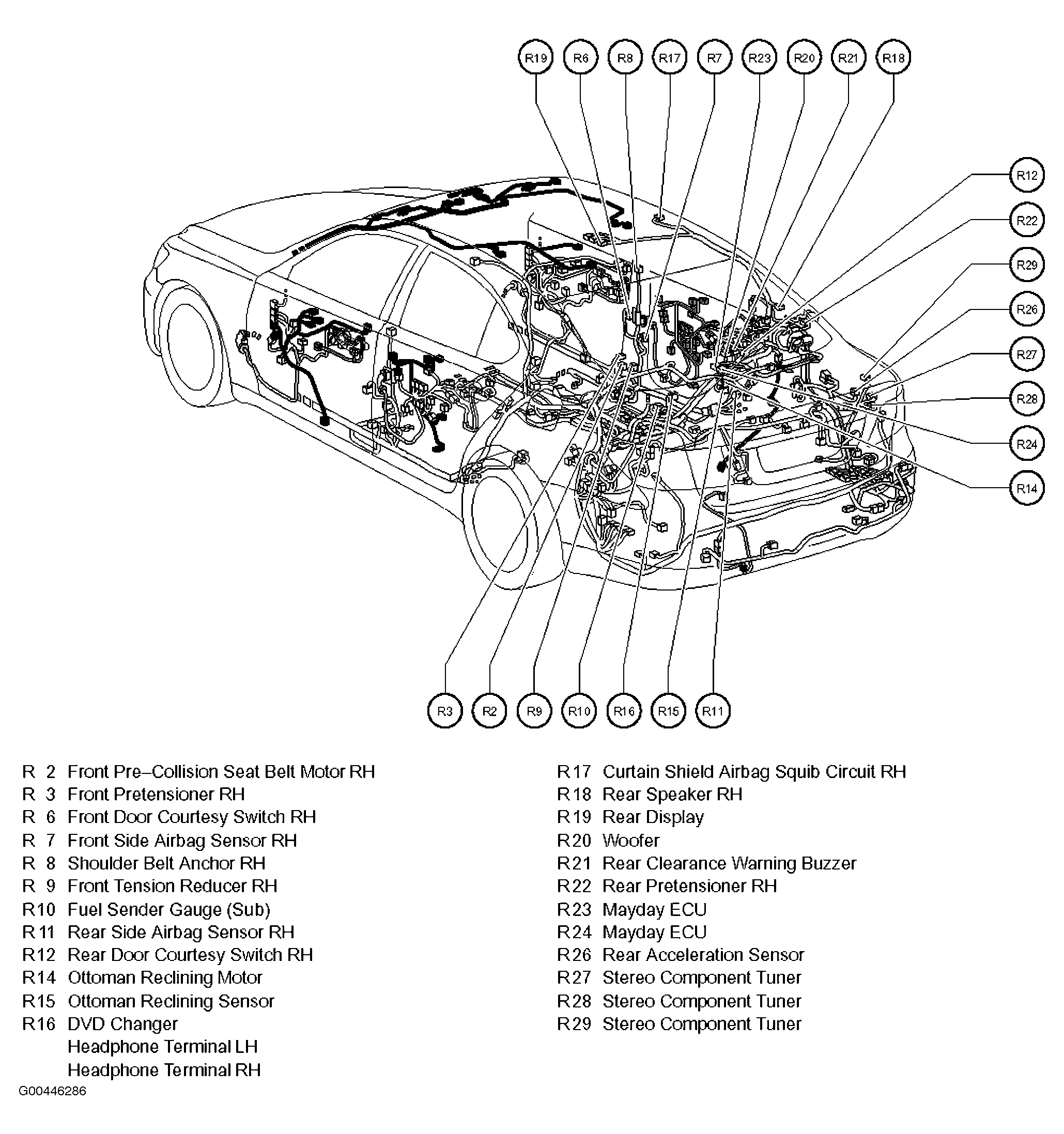 R19 R6 R8 R17 R7 R23 R20 R21 R18

R12
R22
R29
R26
R27
R28
R24
R14

R3 R2 R9 R10 R16 R15 R11

R 2 Front Pre–Collision Seat Belt Motor RH
R 3 Front Pretensioner RH
R 6 Front Door Courtesy Switch RH
R 7 Front Side Airbag Sensor RH
R 8 Shoulder Belt Anchor RH
R 9 Front Tension Reducer RH
R10 Fuel Sender Gauge (Sub)
R11 Rear Side Airbag Sensor RH
R12 Rear Door Courtesy Switch RH
R14 Ottoman Reclining Motor
R15 Ottoman Reclining Sensor
R16 DVD Changer
Headphone Terminal LH
Headphone Terminal RH

R17 Curtain Shield Airbag Squib Circuit RH
R18 Rear Speaker RH
R19 Rear Display
R20 Woofer
R21 Rear Clearance Warning Buzzer
R22 Rear Pretensioner RH
R23 Mayday ECU
R24 Mayday ECU
R26 Rear Acceleration Sensor
R27 Stereo Component Tuner
R28 Stereo Component Tuner
R29 Stereo Component Tuner

G00446286