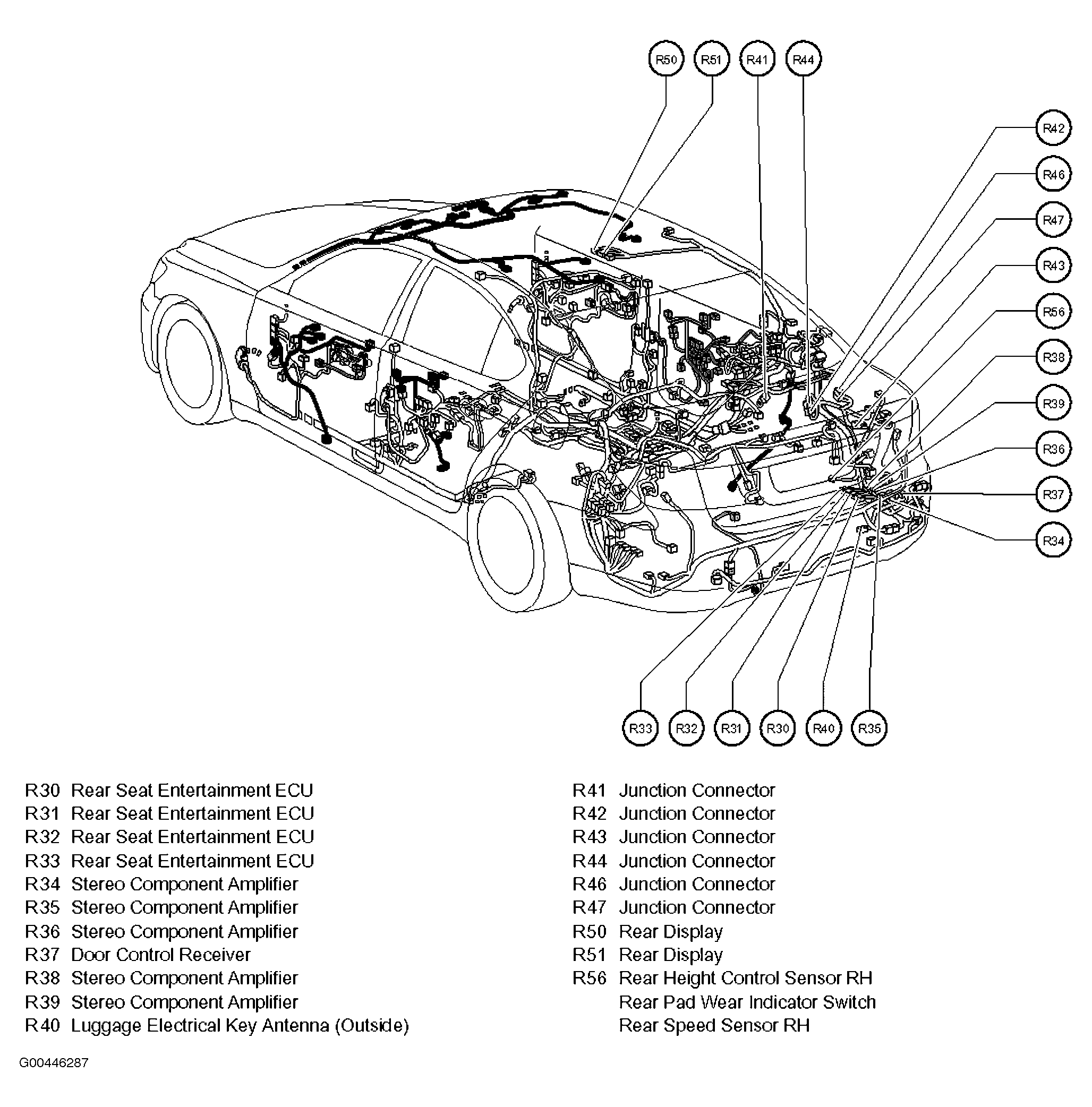 R50 R51 R41 R44

R42
R46
R47
R43
R56
R38
R39
R36
R37
R34

R33 R32 R31 R30 R40 R35

R30 Rear Seat Entertainment ECU
R31 Rear Seat Entertainment ECU
R32 Rear Seat Entertainment ECU
R33 Rear Seat Entertainment ECU
R34 Stereo Component Amplifier
R35 Stereo Component Amplifier
R36 Stereo Component Amplifier
R37 Door Control Receiver
R38 Stereo Component Amplifier
R39 Stereo Component Amplifier
R40 Luggage Electrical Key Antenna (Outside)

R41 Junction Connector
R42 Junction Connector
R43 Junction Connector
R44 Junction Connector
R46 Junction Connector
R47 Junction Connector
R50 Rear Display
R51 Rear Display
R56 Rear Height Control Sensor RH
Rear Pad Wear Indicator Switch
Rear Speed Sensor RH

G00446287