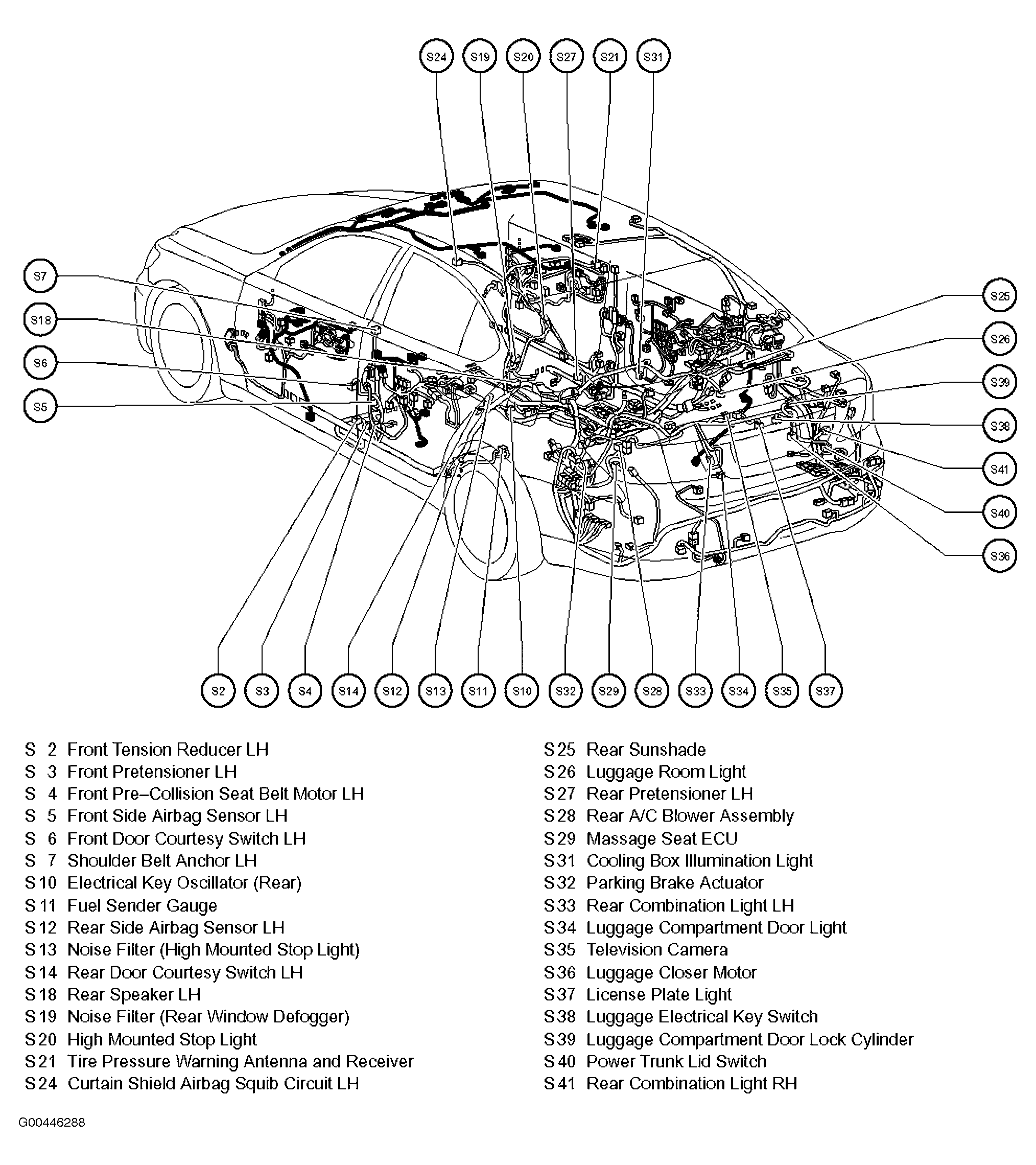 S24 S19 S20 S27 S21 S31

S7
S18
S6
S5

S25
S26
S39
S38
S41
S40
S36

S2 S3 S4 S14 S12 S13 S11 S10 S32 S29 S28 S33 S34 S35 S37

S 2 Front Tension Reducer LH
S 3 Front Pretensioner LH
S 4 Front Pre–Collision Seat Belt Motor LH
S 5 Front Side Airbag Sensor LH
S 6 Front Door Courtesy Switch LH
S 7 Shoulder Belt Anchor LH
S10 Electrical Key Oscillator (Rear)
S11 Fuel Sender Gauge
S12 Rear Side Airbag Sensor LH
S13 Noise Filter (High Mounted Stop Light)
S14 Rear Door Courtesy Switch LH
S18 Rear Speaker LH
S19 Noise Filter (Rear Window Defogger)
S20 High Mounted Stop Light
S21 Tire Pressure Warning Antenna and Receiver
S24 Curtain Shield Airbag Squib Circuit LH

S25 Rear Sunshade
S26 Luggage Room Light
S27 Rear Pretensioner LH
S28 Rear A/C Blower Assembly
S29 Massage Seat ECU
S31 Cooling Box Illumination Light
S32 Parking Brake Actuator
S33 Rear Combination Light LH
S34 Luggage Compartment Door Light
S35 Television Camera
S36 Luggage Closer Motor
S37 License Plate Light
S38 Luggage Electrical Key Switch
S39 Luggage Compartment Door Lock Cylinder
S40 Power Trunk Lid Switch
S41 Rear Combination Light RH

G00446288