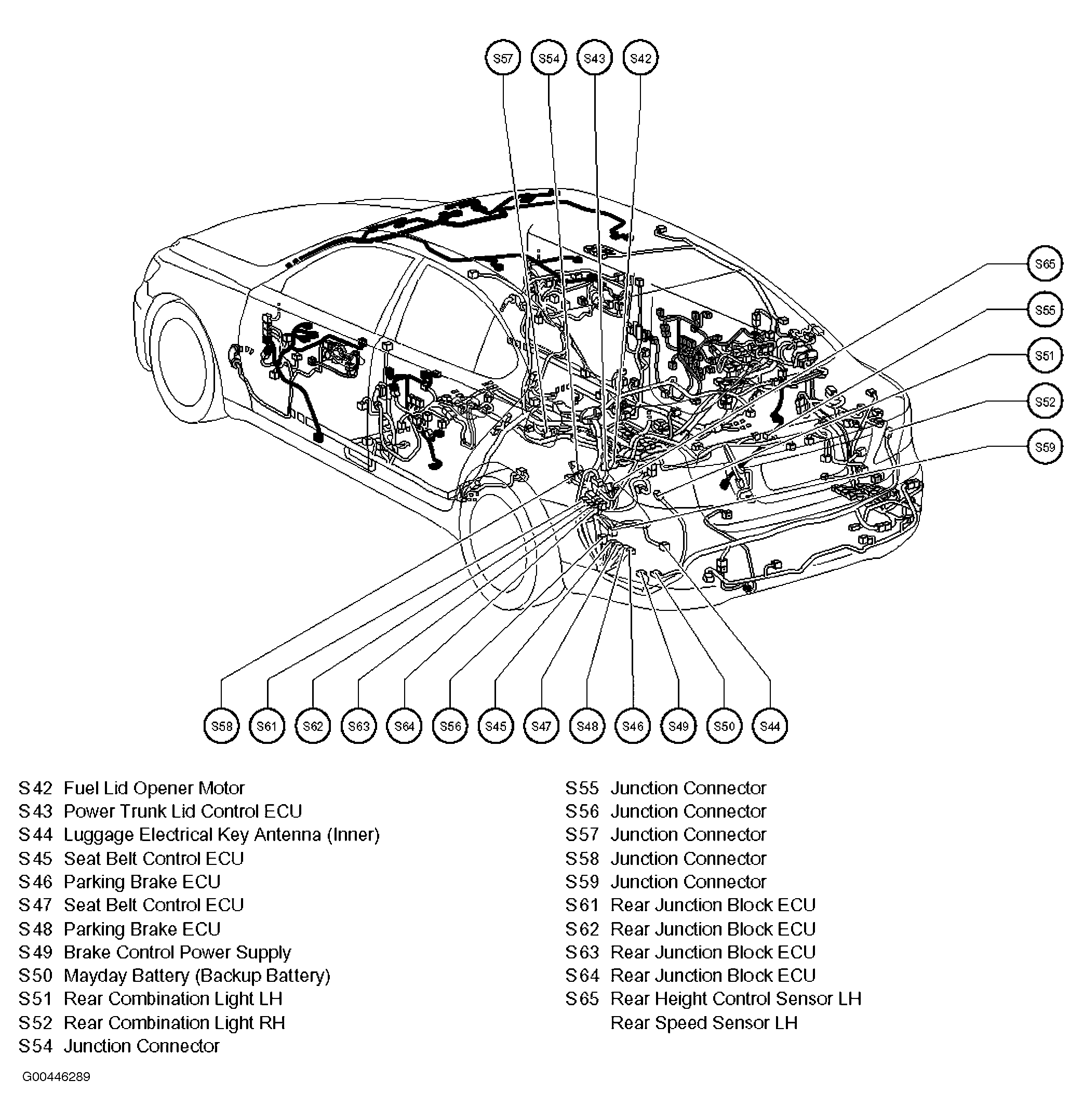 S57 S54 S43 S42

S65
S55
S51
S52
S59

S58 S61 S62 S63 S64 S56 S45 S47 S48 S46 S49 S50 S44

S42 Fuel Lid Opener Motor
S43 Power Trunk Lid Control ECU
S44 Luggage Electrical Key Antenna (Inner)
S45 Seat Belt Control ECU
S46 Parking Brake ECU
S47 Seat Belt Control ECU
S48 Parking Brake ECU
S49 Brake Control Power Supply
S50 Mayday Battery (Backup Battery)
S51 Rear Combination Light LH
S52 Rear Combination Light RH
S54 Junction Connector

S55 Junction Connector
S56 Junction Connector
S57 Junction Connector
S58 Junction Connector
S59 Junction Connector
S61 Rear Junction Block ECU
S62 Rear Junction Block ECU
S63 Rear Junction Block ECU
S64 Rear Junction Block ECU
S65 Rear Height Control Sensor LH
Rear Speed Sensor LH

G00446289