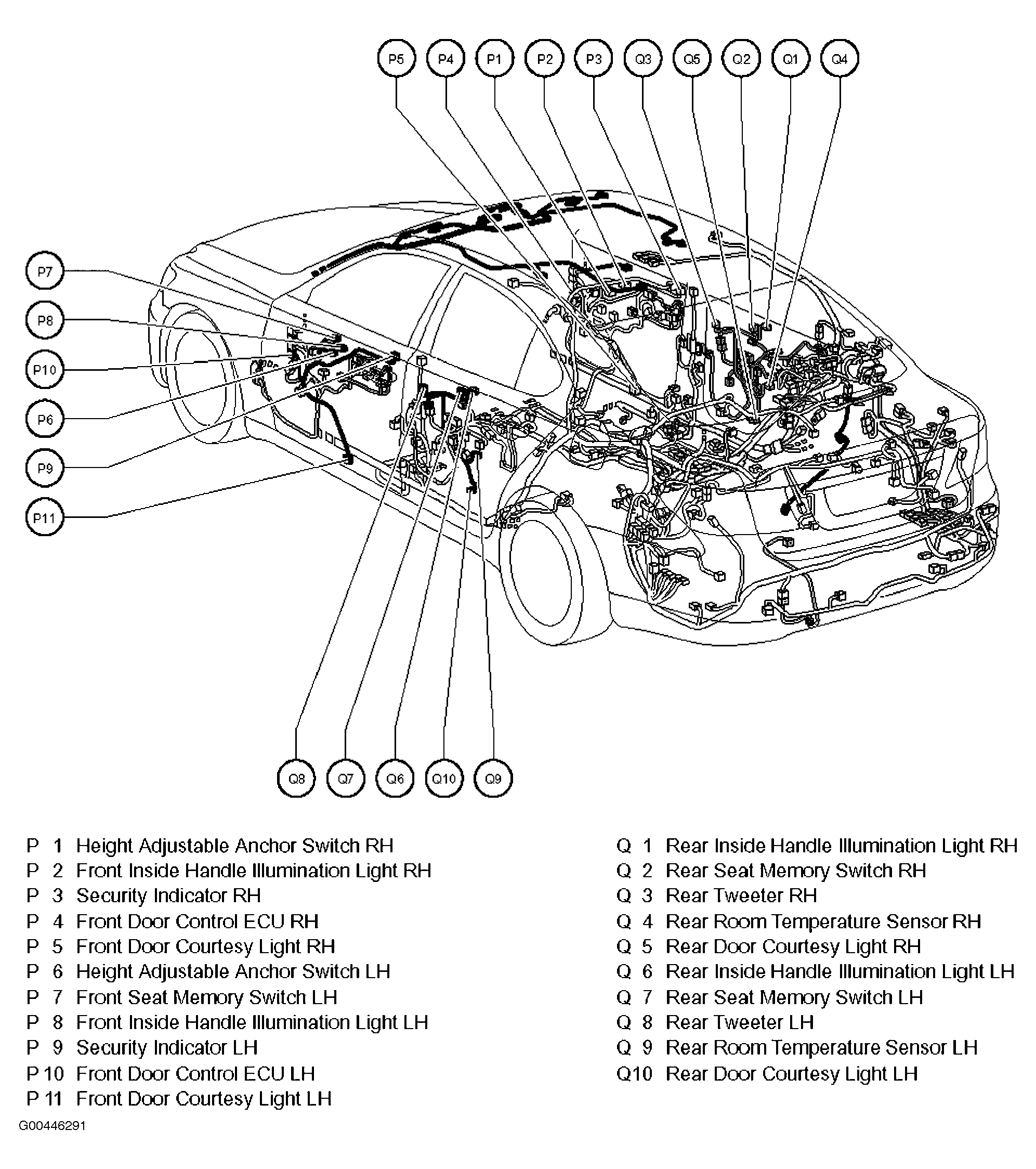 P5 P4 P1 P2 P3 Q3 Q5 Q2 Q1 Q4

P7
P8
P10
P6
P9
P11

Q8 Q7 Q6 Q10 Q9

P 1 Height Adjustable Anchor Switch RH
P 2 Front Inside Handle Illumination Light RH
P 3 Security Indicator RH
P 4 Front Door Control ECU RH
P 5 Front Door Courtesy Light RH
P 6 Height Adjustable Anchor Switch LH
P 7 Front Seat Memory Switch LH
P 8 Front Inside Handle Illumination Light LH
P 9 Security Indicator LH
P 10 Front Door Control ECU LH
P 11 Front Door Courtesy Light LH

Q 1 Rear Inside Handle Illumination Light RH
Q 2 Rear Seat Memory Switch RH
Q 3 Rear Tweeter RH
Q 4 Rear Room Temperature Sensor RH
Q 5 Rear Door Courtesy Light RH
Q 6 Rear Inside Handle Illumination Light LH
Q 7 Rear Seat Memory Switch LH
Q 8 Rear Tweeter LH
Q 9 Rear Room Temperature Sensor LH
Q10 Rear Door Courtesy Light LH

G00446291