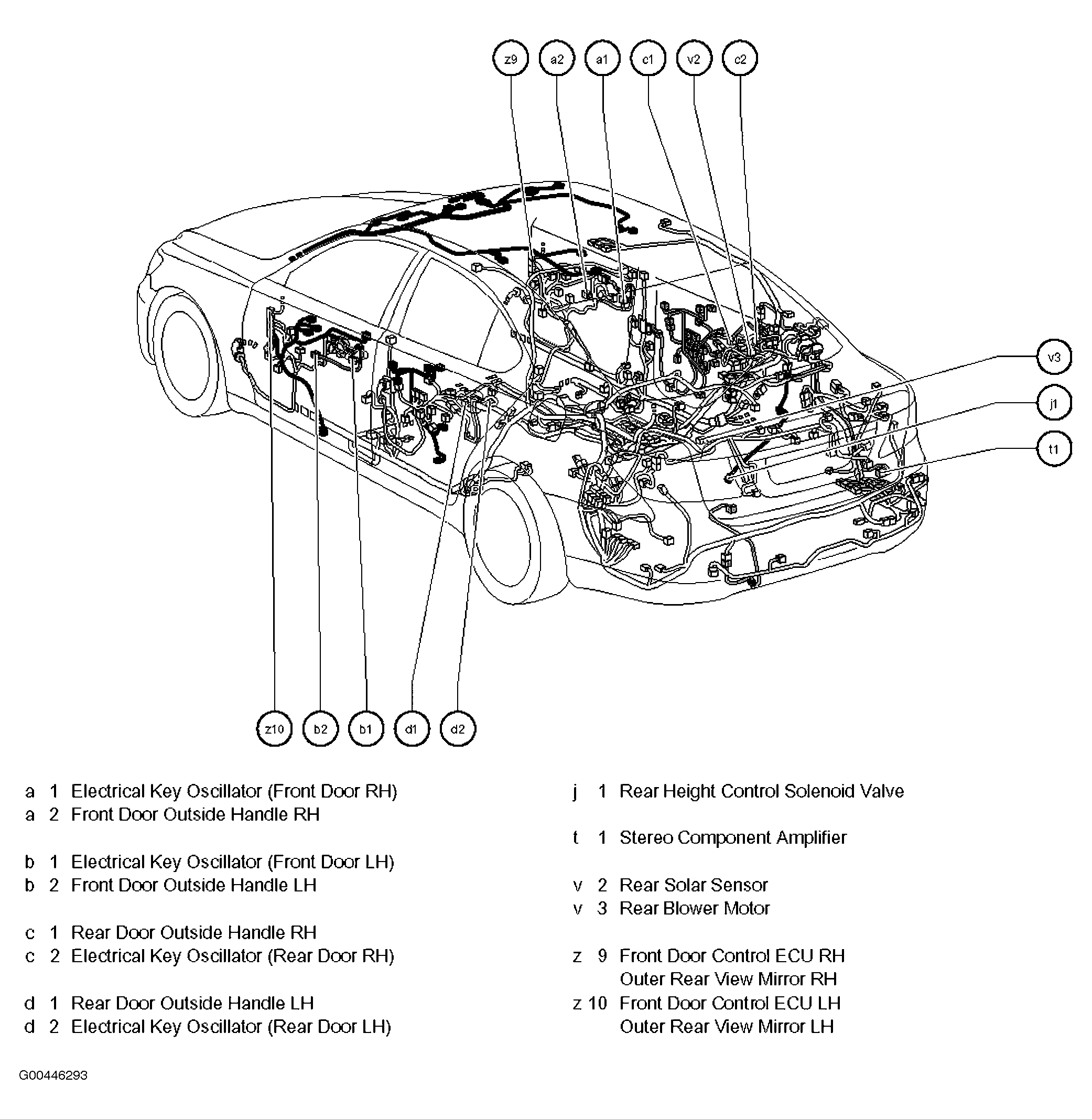 z9 a2 a1 c1 v2 c2

v3

j1

t1

z10 b2 b1 d1 d2

a 1 Electrical Key Oscillator (Front Door RH)
a 2 Front Door Outside Handle RH

b 1 Electrical Key Oscillator (Front Door LH)
b 2 Front Door Outside Handle LH

c 1 Rear Door Outside Handle RH
c 2 Electrical Key Oscillator (Rear Door RH)

d 1 Rear Door Outside Handle LH
d 2 Electrical Key Oscillator (Rear Door LH)

j 1 Rear Height Control Solenoid Valve

t 1 Stereo Component Amplifier

v 2 Rear Solar Sensor
v 3 Rear Blower Motor

z 9 Front Door Control ECU RH
Outer Rear View Mirror RH
z 10 Front Door Control ECU LH
Outer Rear View Mirror LH

G00446293