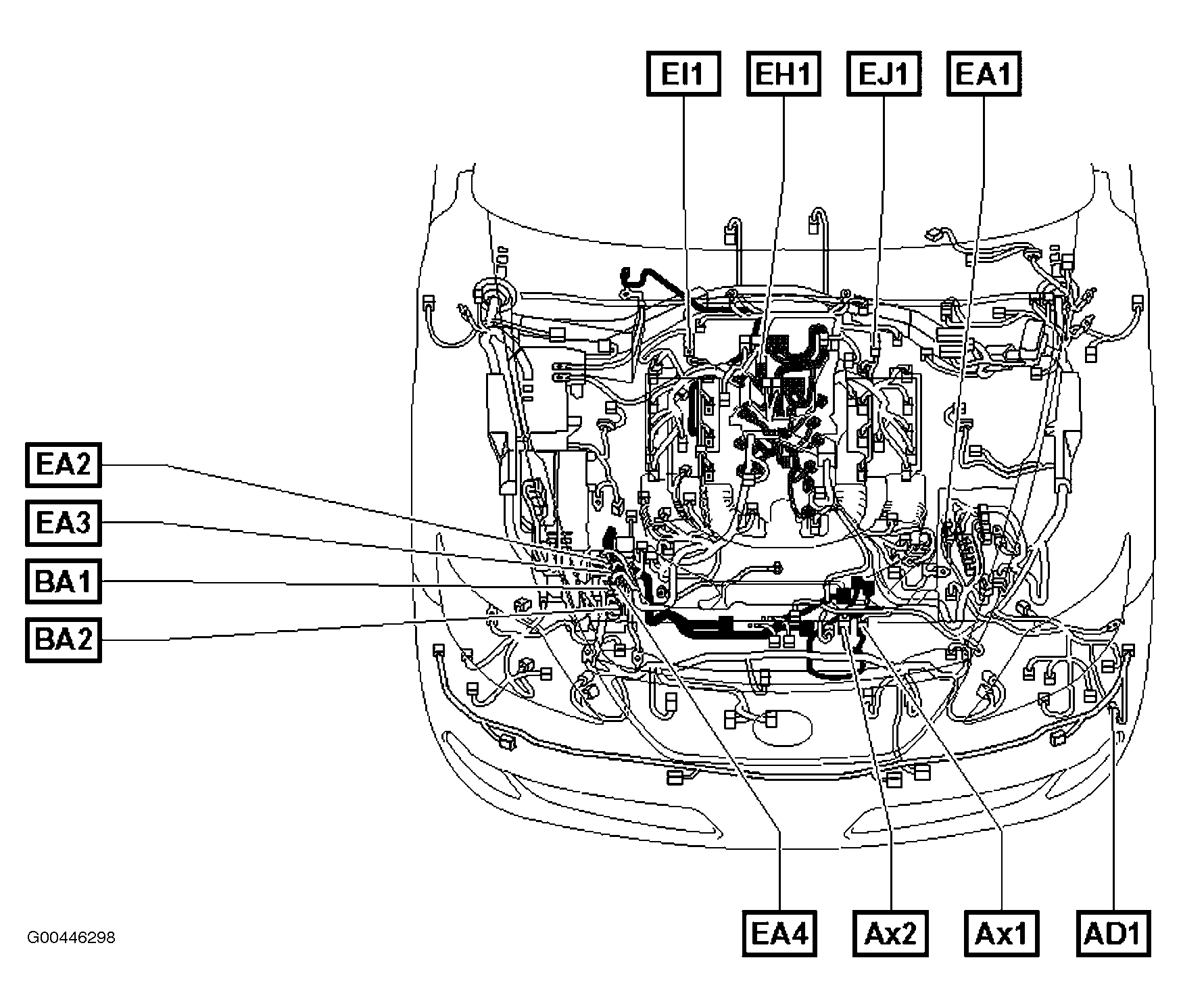 EI1
EH1
EJ1
EA1
EA2
EA3
BA1
BA2
EA4
Ax2
Ax1
AD1
G00446298