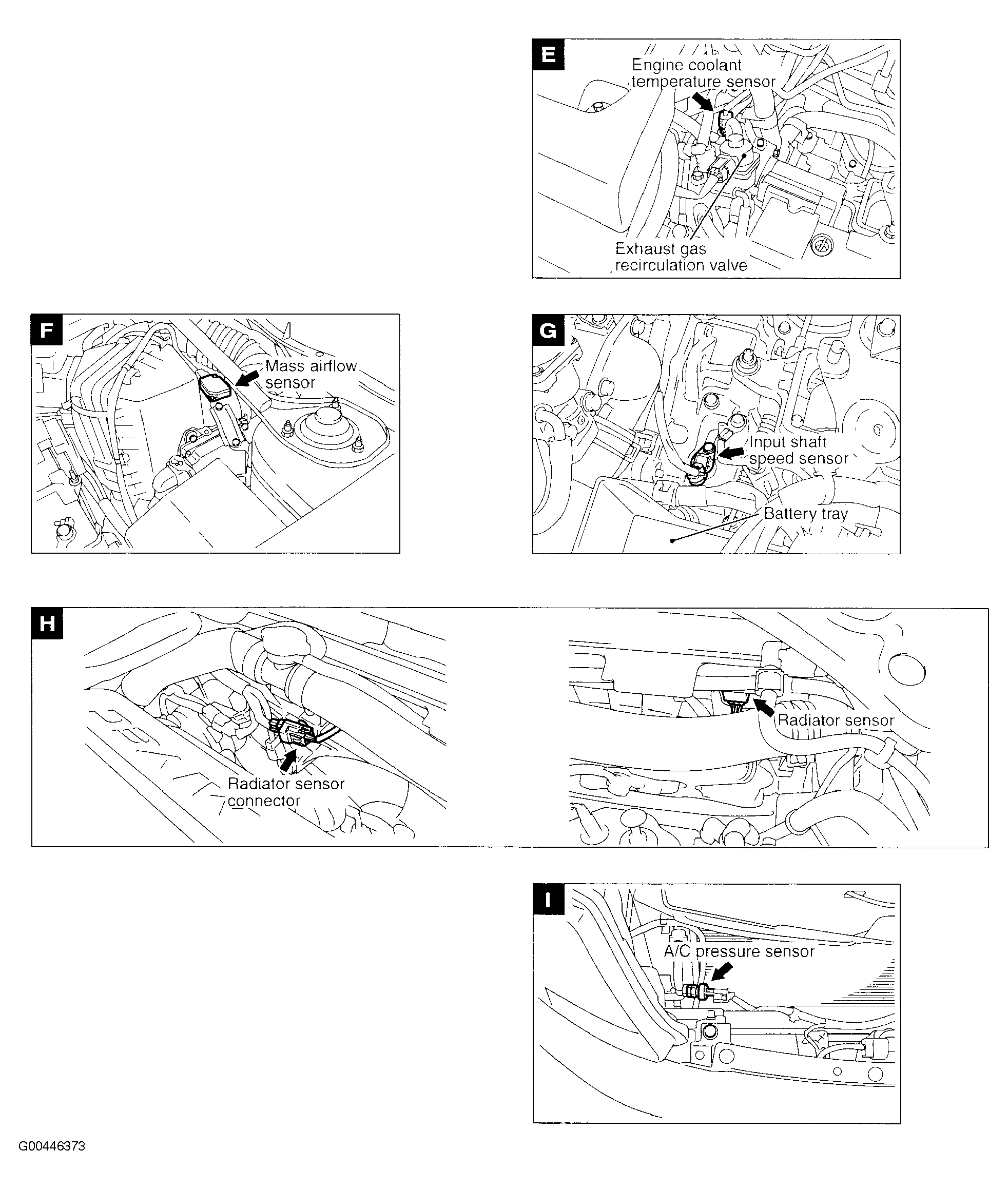 E
Engine coolant temperature sensor
Exhaust gas recirculation valve

F
Mass airflow sensor

G
Input shaft speed sensor
Battery tray

H
Radiator sensor connector
Radiator sensor

I
A/C pressure sensor

G00446373