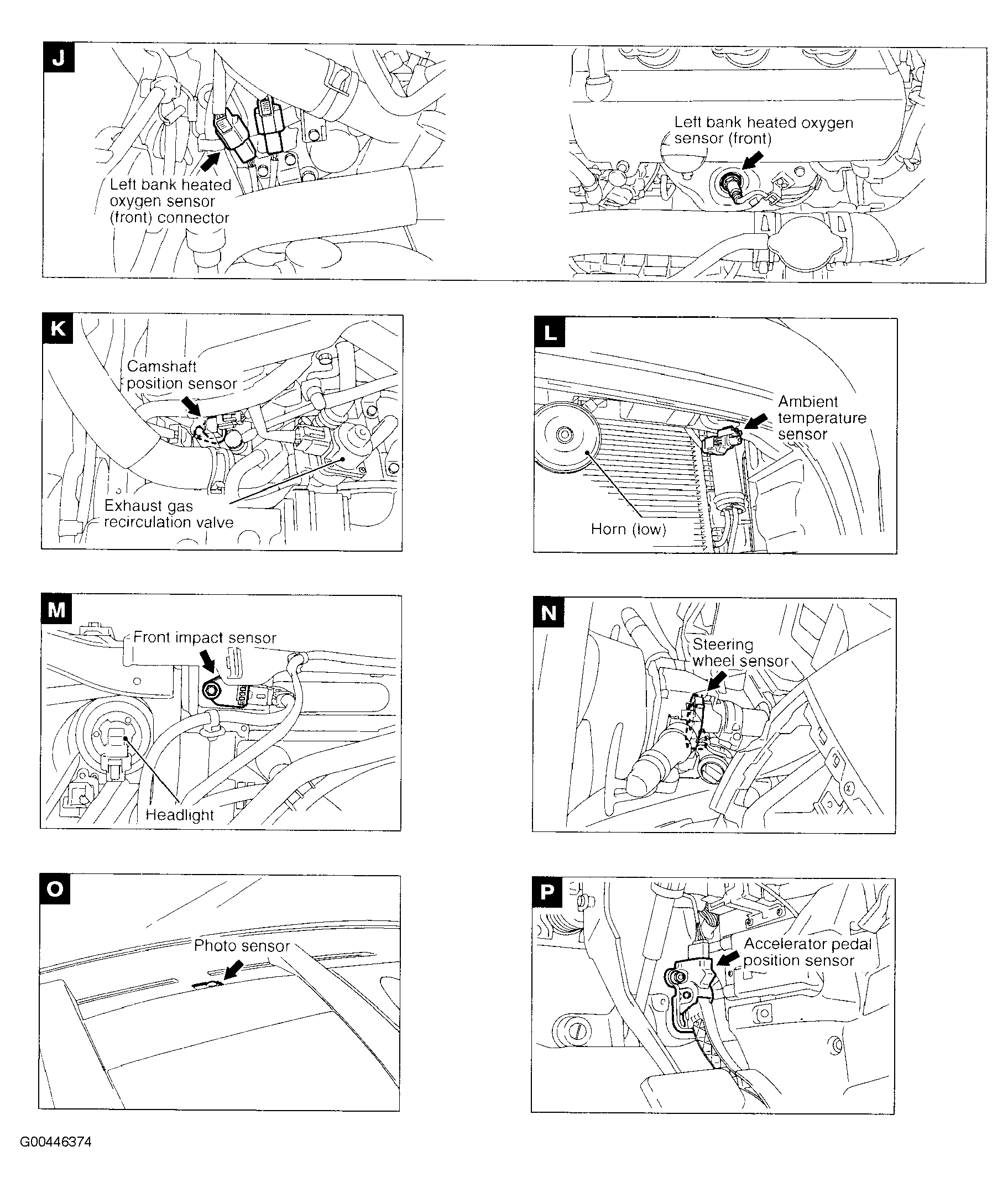 J

Left bank heated oxygen sensor (front) connector

Left bank heated oxygen sensor (front)

K

Camshaft position sensor

Exhaust gas recirculation valve

L

Ambient temperature sensor

Horn (low)

M

Front impact sensor

Headlight

N

Steering wheel sensor

O

Photo sensor

P

Accelerator pedal position sensor

G00446374