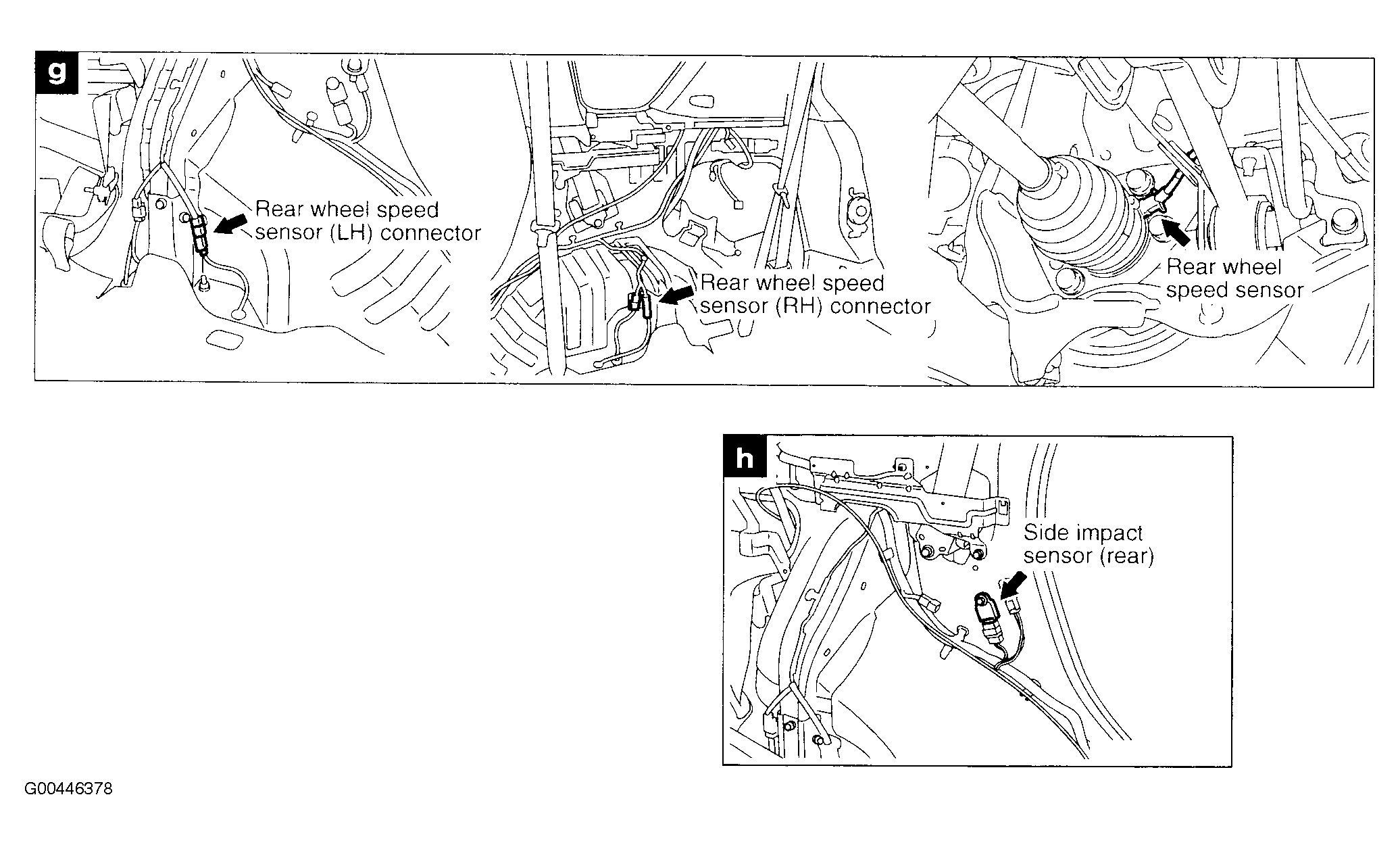 g

Rear wheel speed sensor (LH) connector

Rear wheel speed sensor (RH) connector

Rear wheel speed sensor

h

Side impact sensor (rear)

G00446378