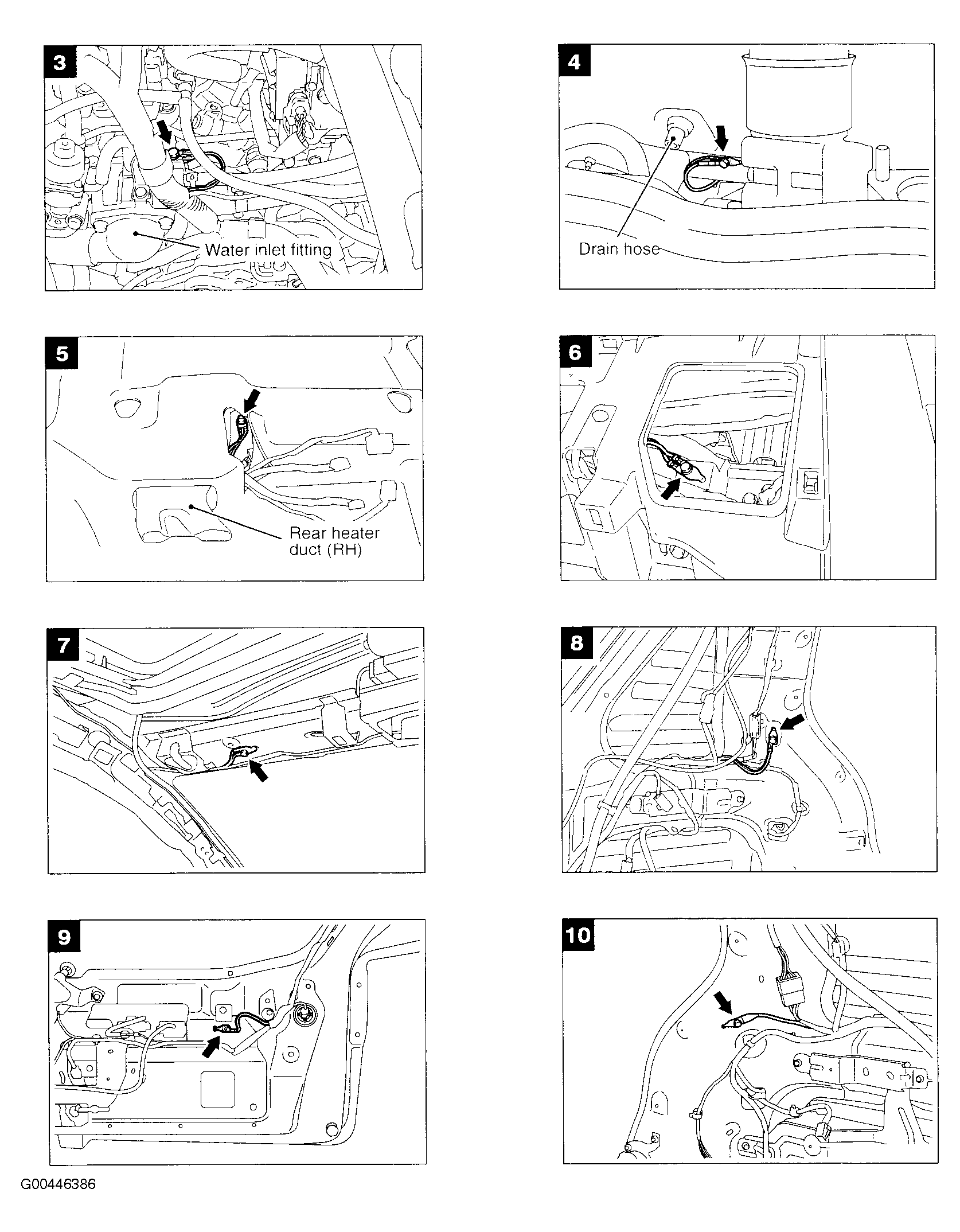 3

Water inlet fitting

4

Drain hose

5

Rear heater duct (RH)

6

7

8

9

10

G00446386