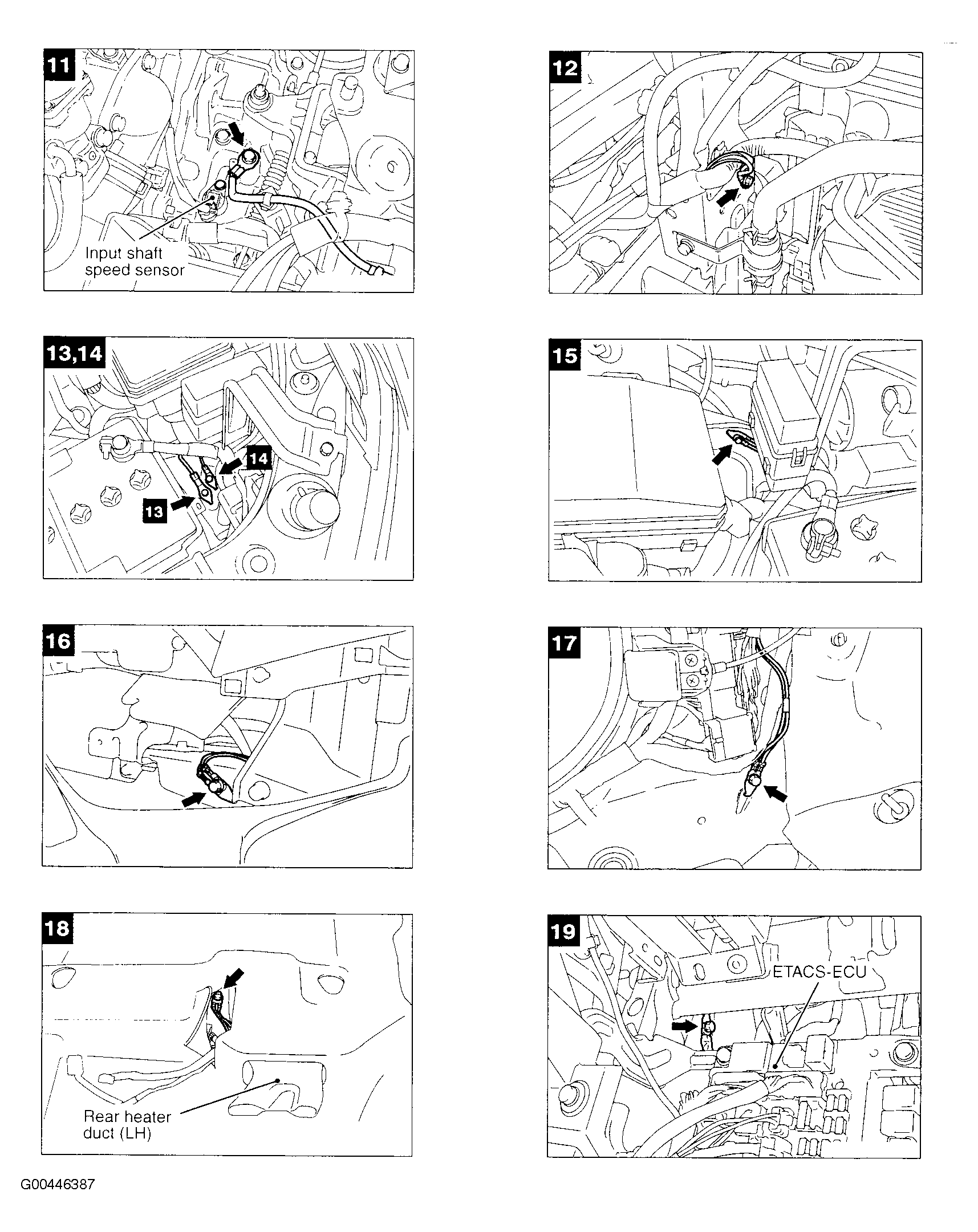 11

Input shaft speed sensor

12

13,14

14

13

15

16

17

18

Rear heater duct (LH)

19

ETACS-ECU

G00446387