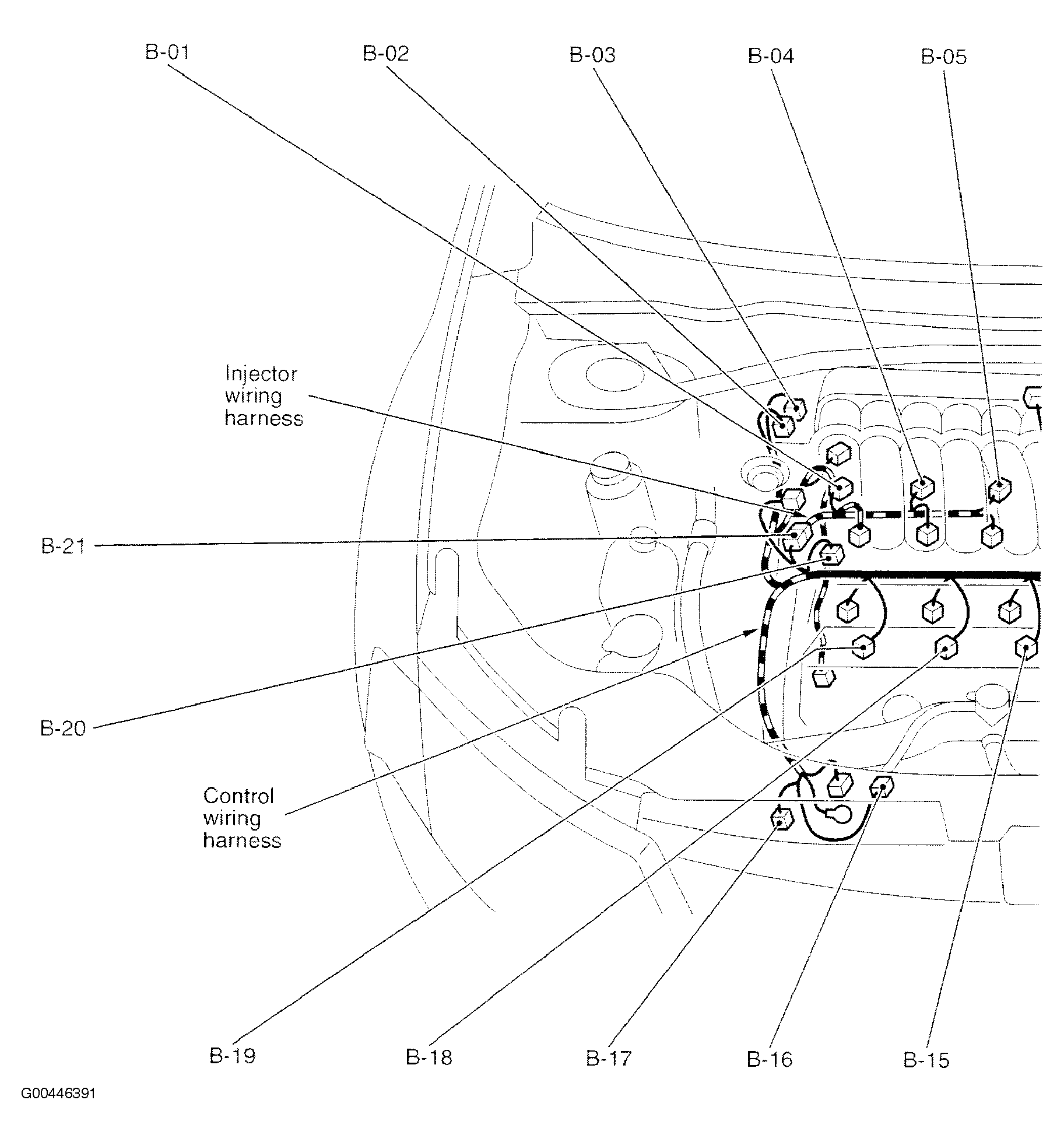 B-01
B-02
B-03
B-04
B-05

Injector wiring harness

B-21

B-20

Control wiring harness

B-19
B-18
B-17
B-16
B-15

G00446391