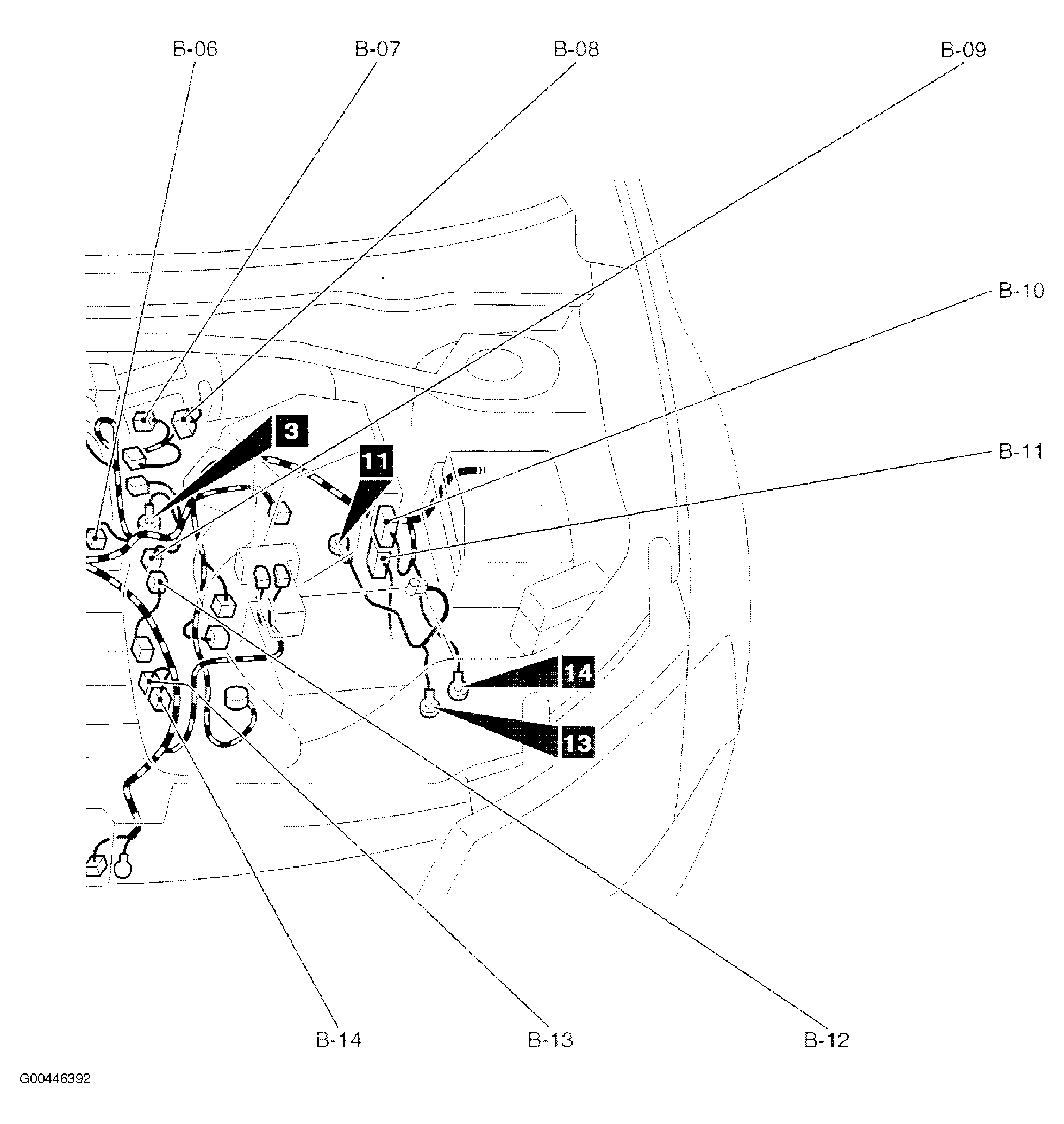 B-06
B-07
B-08
B-09
B-10
B-11
3
11
14
13
B-14
B-13
B-12
G00446392