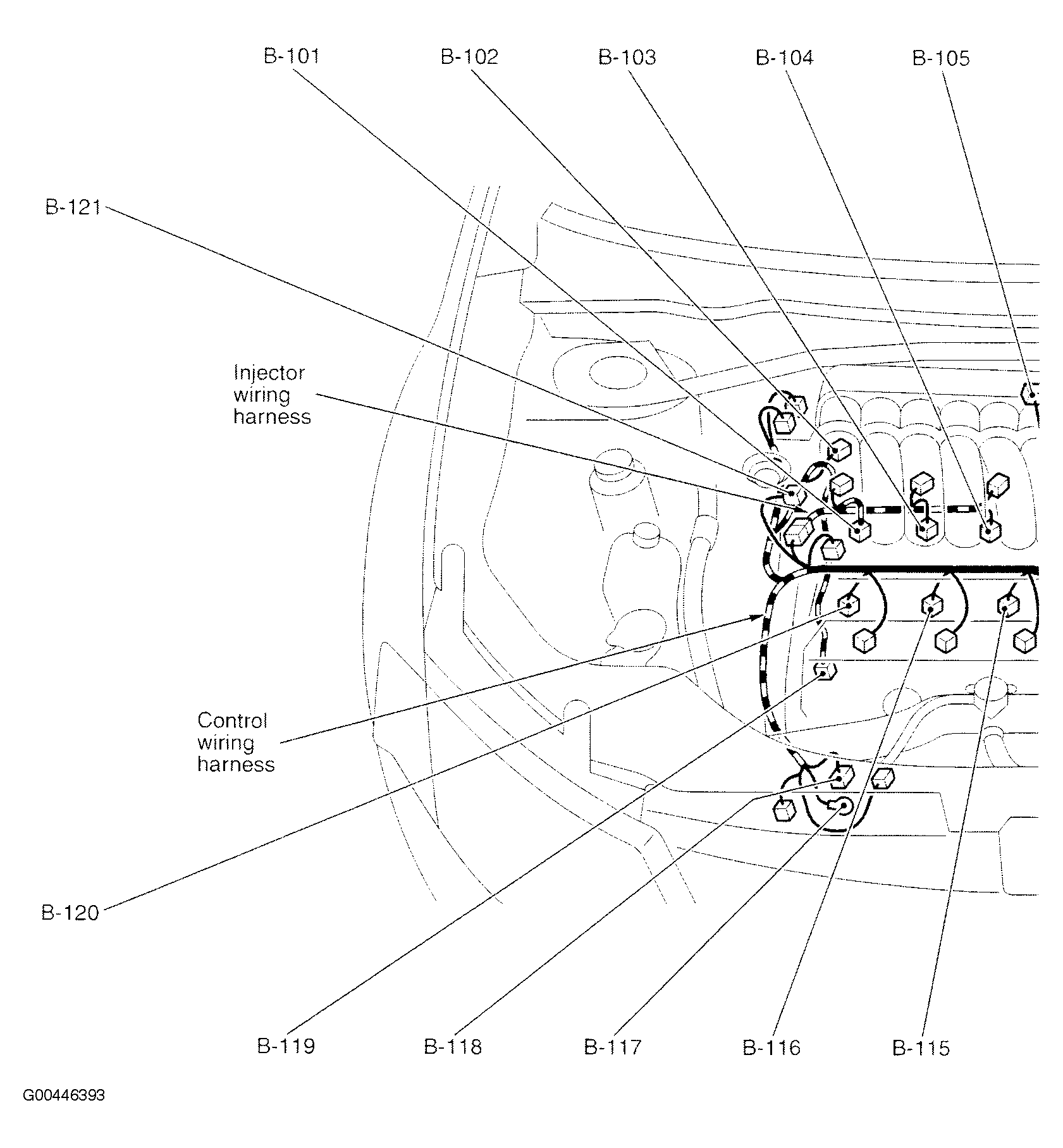 B-101 B-102 B-103 B-104 B-105

B-121

Injector wiring harness

Control wiring harness

B-120

B-119 B-118 B-117 B-116 B-115

G00446393