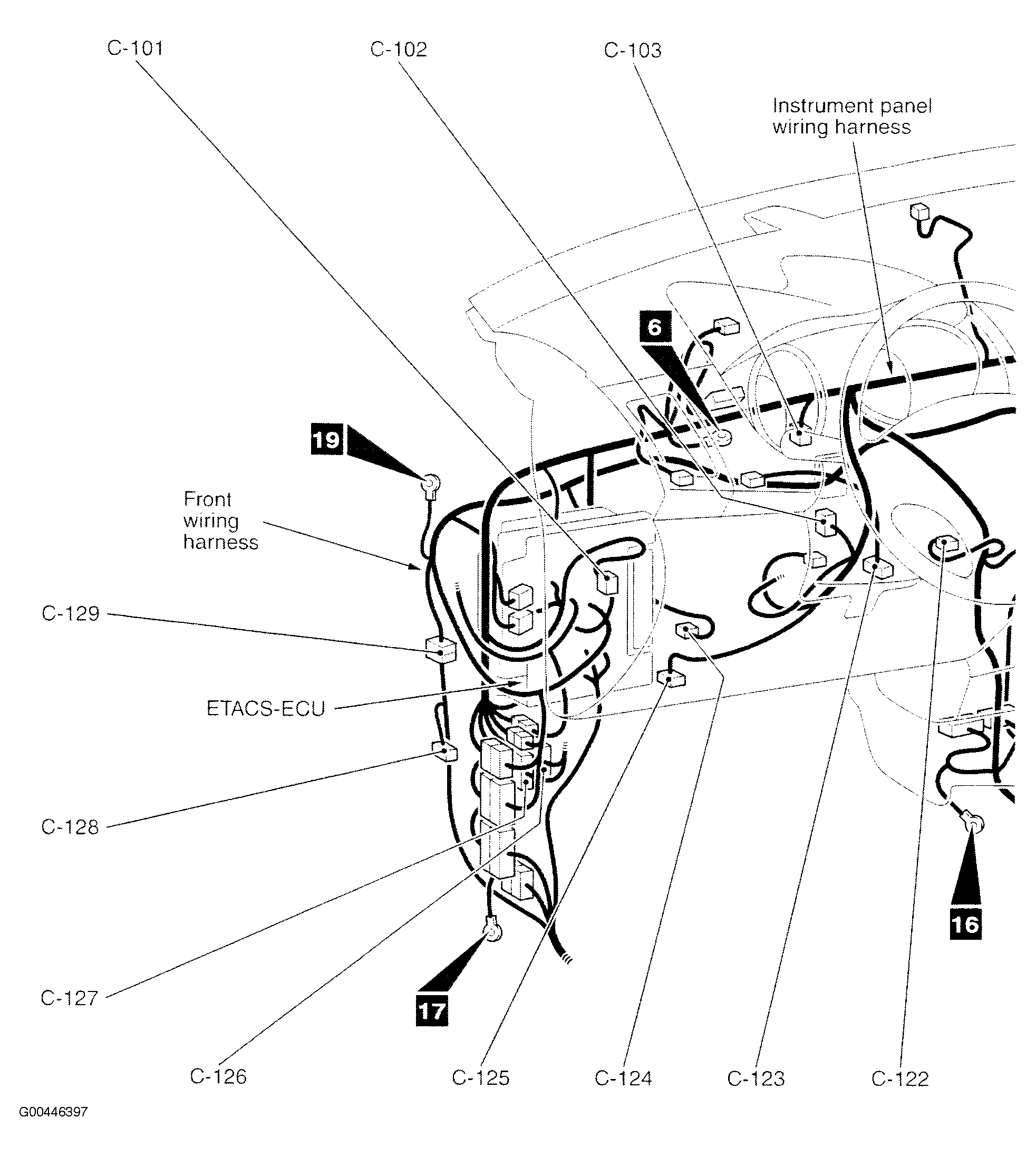 C-101

C-102

C-103

Instrument panel wiring harness

6

19

Front wiring harness

C-129

ETACS-ECU

C-128

C-127

17

16

C-126

C-125

C-124

C-123

C-122

G00446397