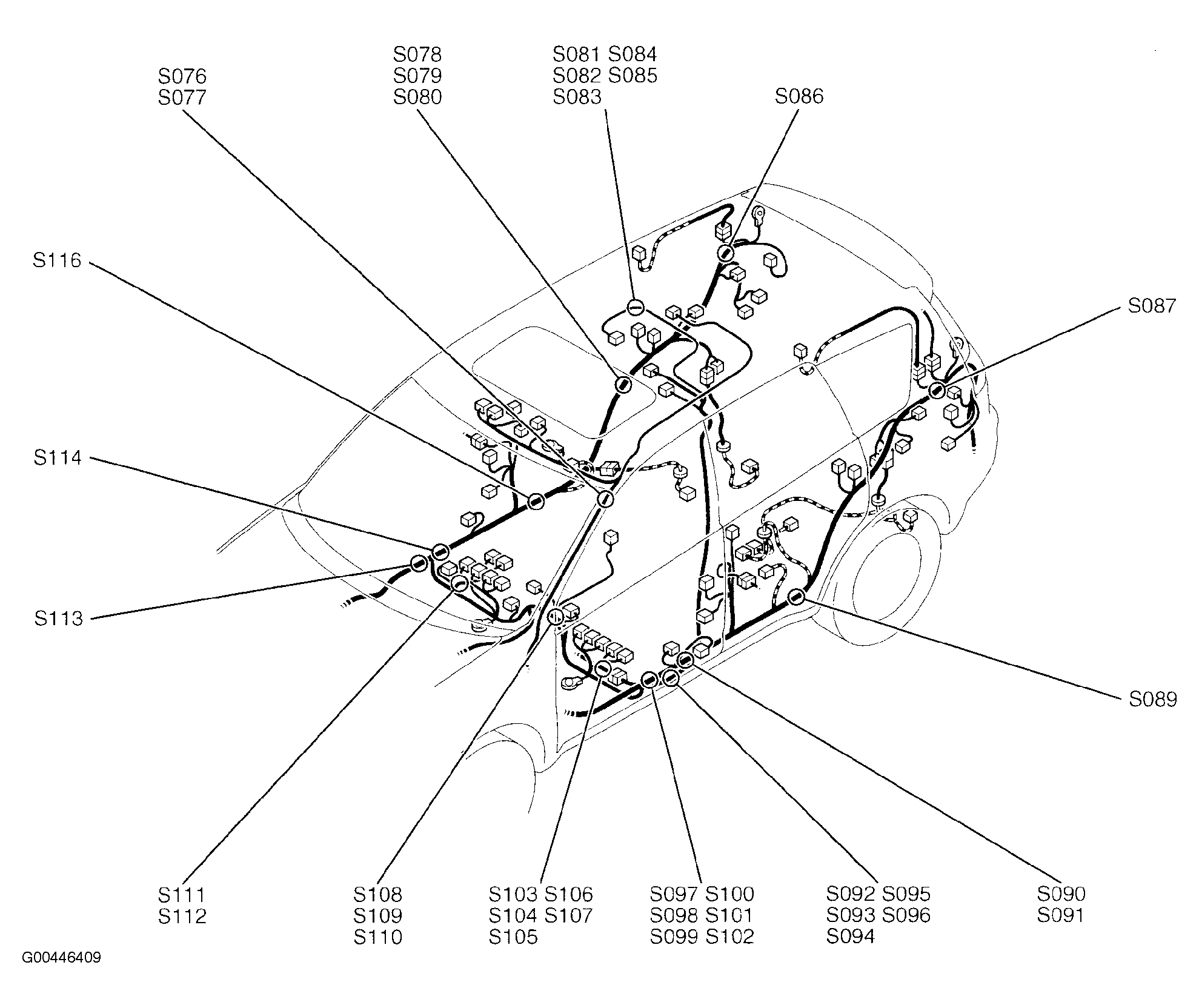 S076
S077

S078
S079
S080

S081 S084
S082 S085
S083

S086

S116

S087

S114

S113

S089

S111
S112

S108
S109
S110

S103 S106
S104 S107
S105

S097 S100
S098 S101
S099 S102

S092 S095
S093 S096
S094

S090
S091

G00446409