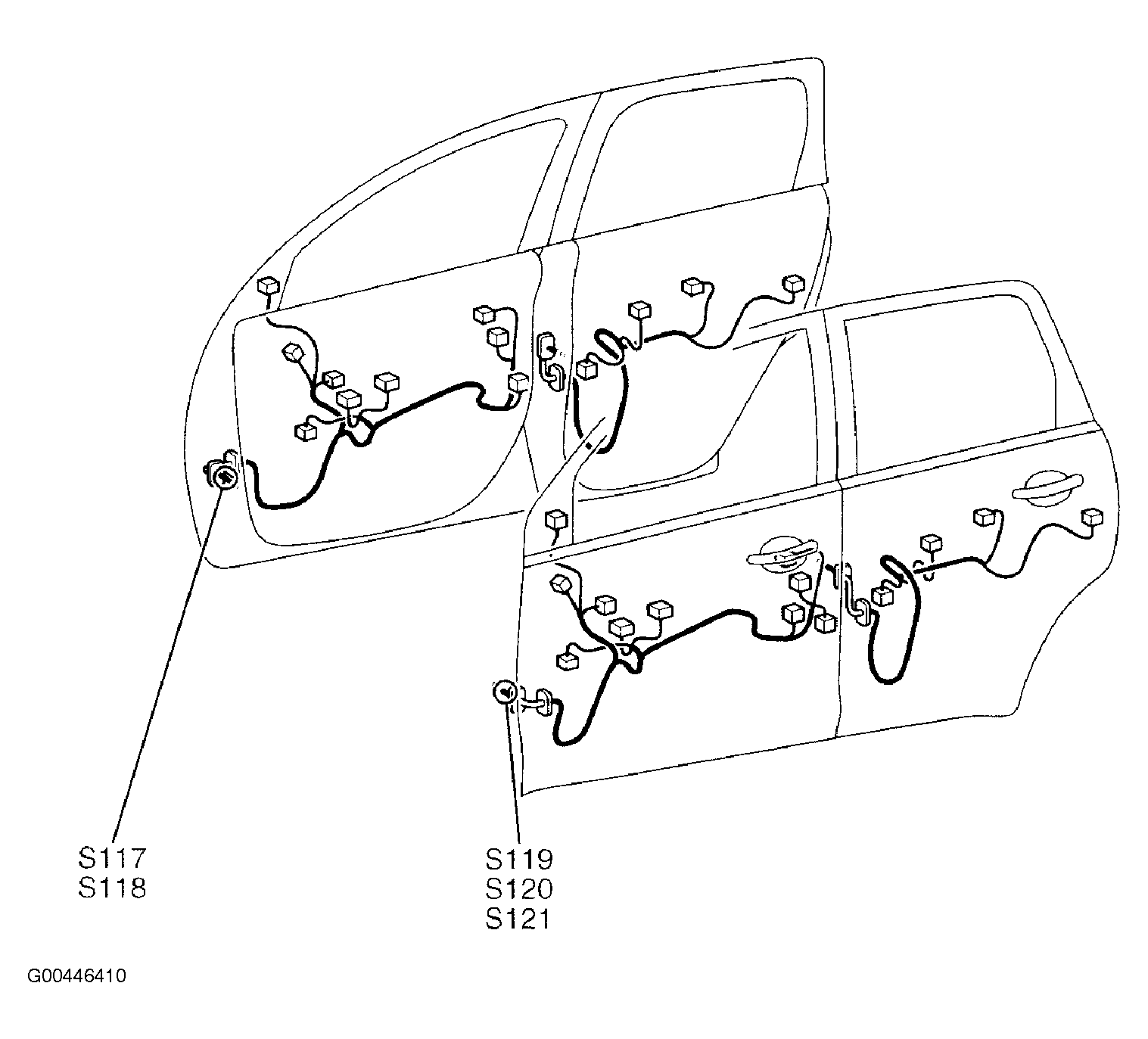 S117
S118

S119
S120
S121

G00446410