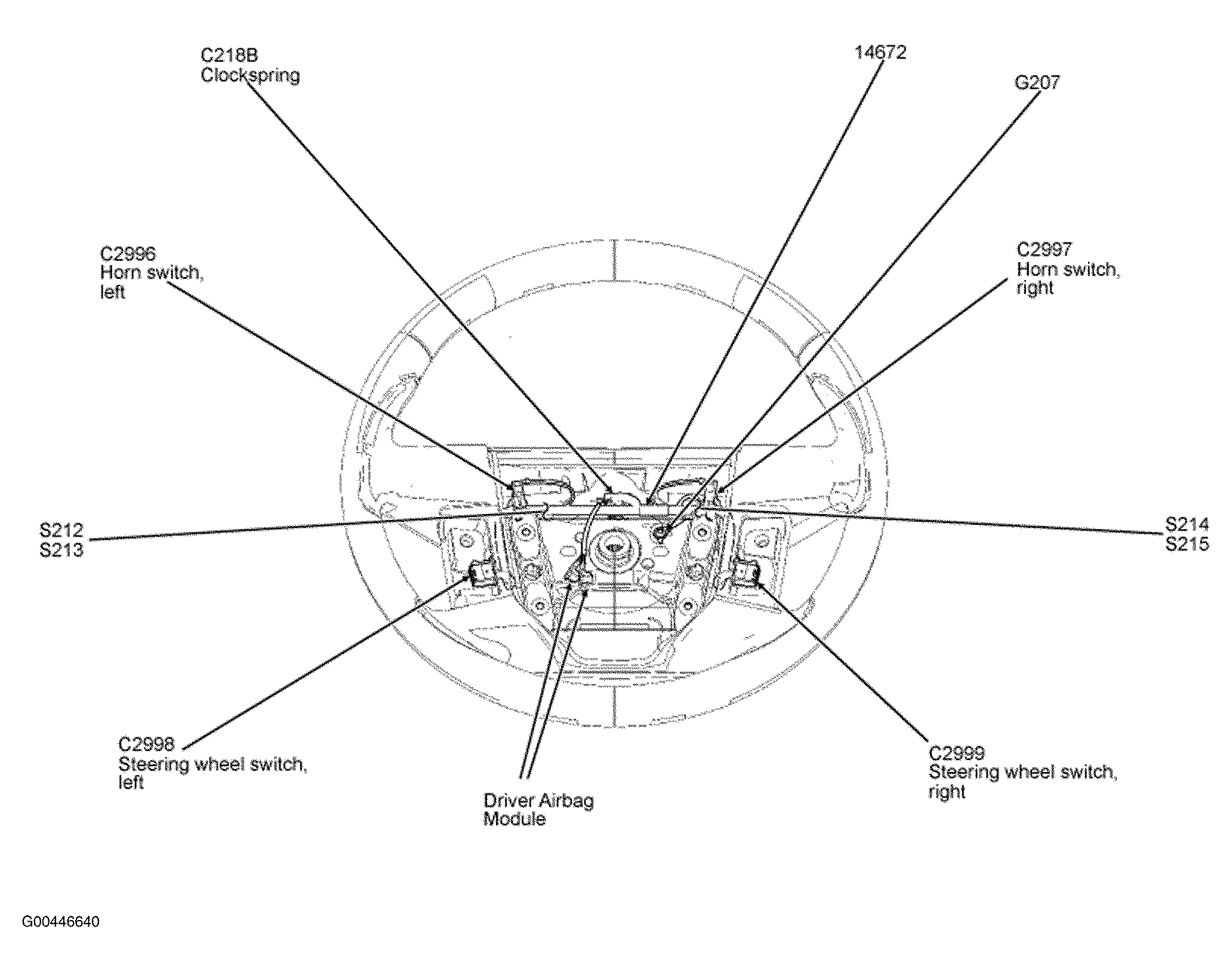 C218B
Clockspring

14672

G207

C2996
Horn switch,
left

C2997
Horn switch,
right

S212
S213

S214
S215

C2998
Steering wheel switch,
left

Driver Airbag
Module

C2999
Steering wheel switch,
right

G00446640