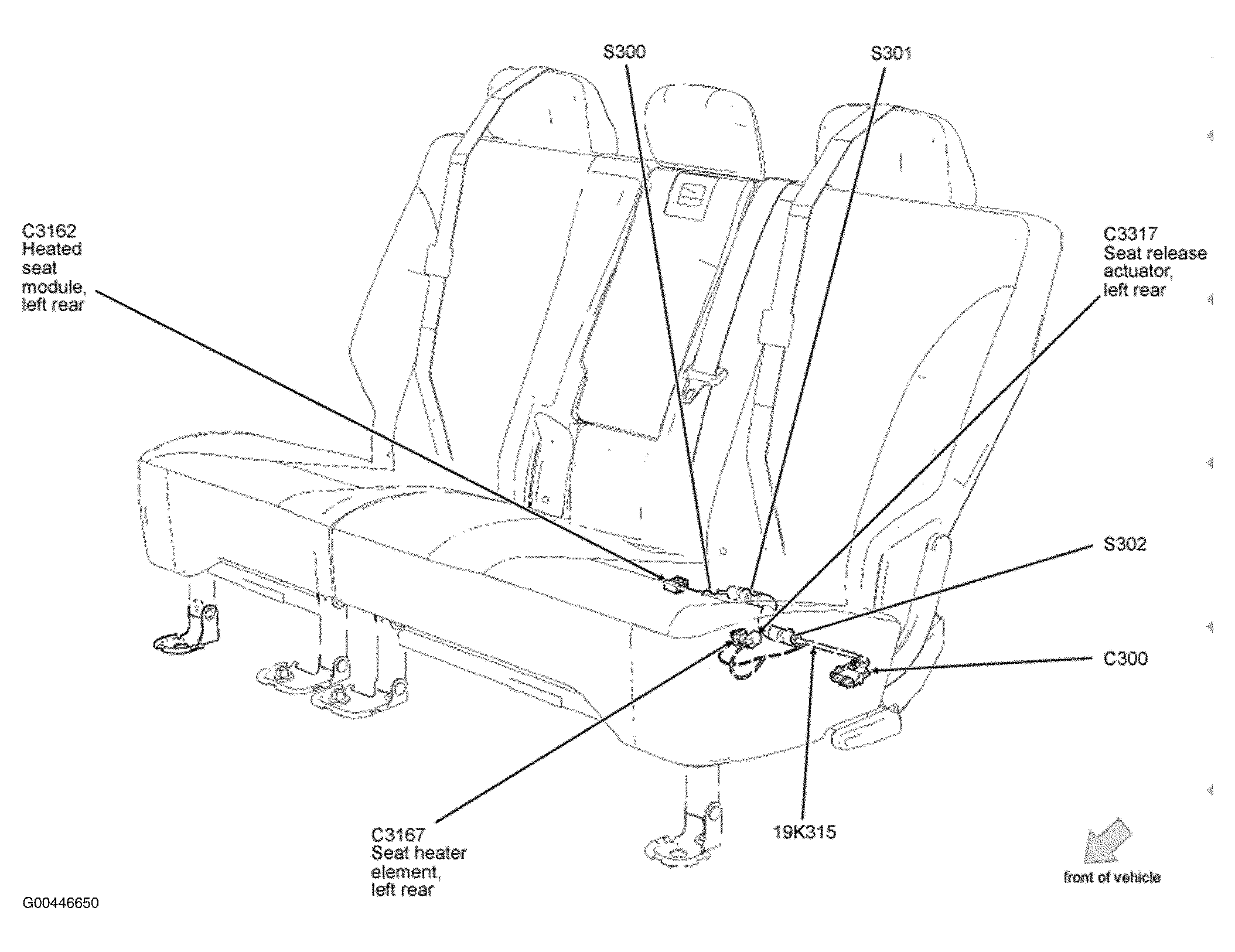 S300

S301

C3162
Heated seat module, left rear

C3317
Seat release actuator, left rear

S302

C300

C3167
Seat heater element, left rear

19K315

front of vehicle

G00446650