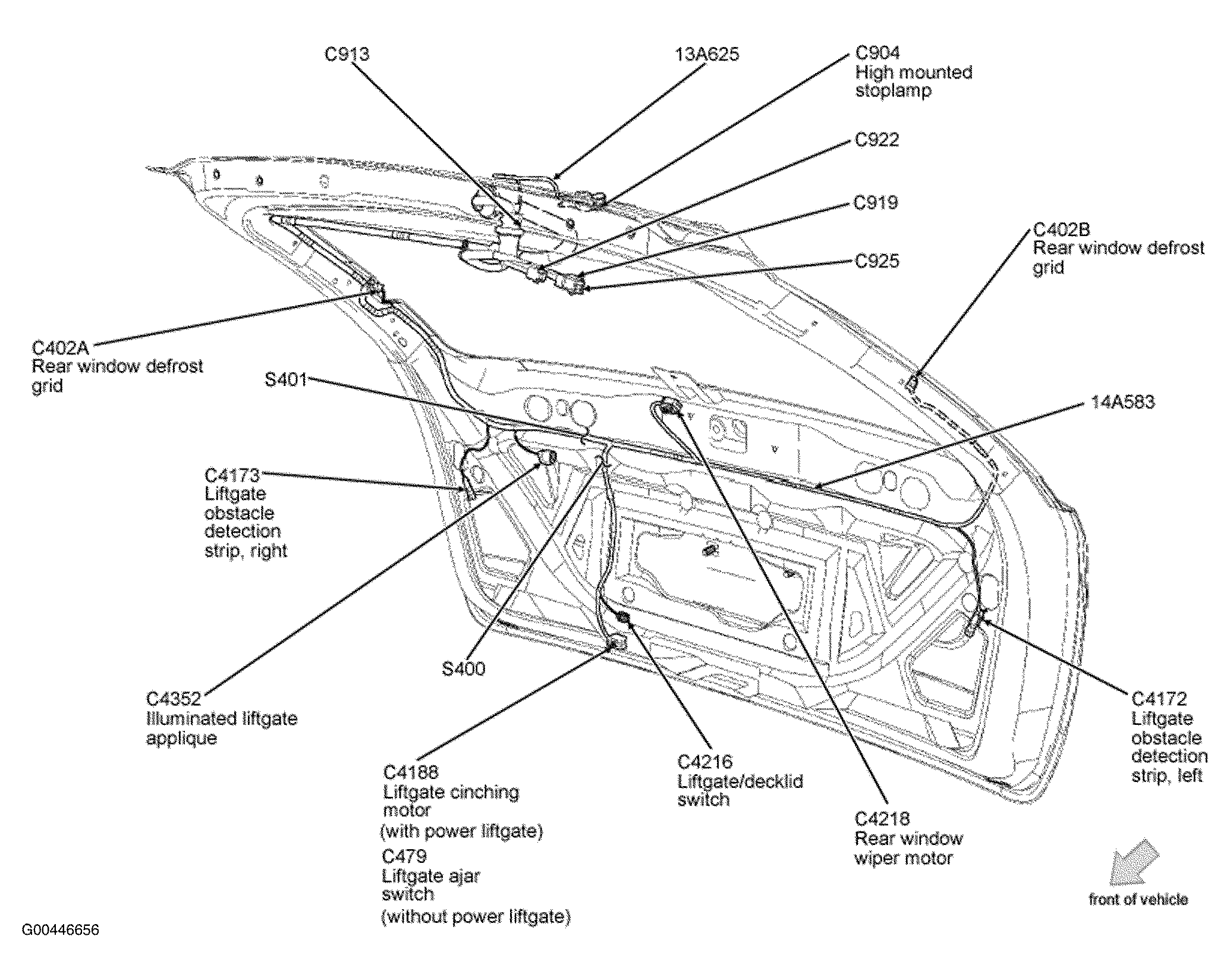 C913

13A625

C904
High mounted stoplamp

C922

C919

C925

C402B
Rear window defrost grid

C402A
Rear window defrost grid

S401

14A583

C4173
Liftgate obstacle detection strip, right

S400

C4352
Illuminated liftgate applique

C4188
Liftgate cinching motor
(with power liftgate)
C479
Liftgate ajar switch
(without power liftgate)

C4216
Liftgate/decklid switch

C4218
Rear window wiper motor

C4172
Liftgate obstacle detection strip, left

front of vehicle

G00446656