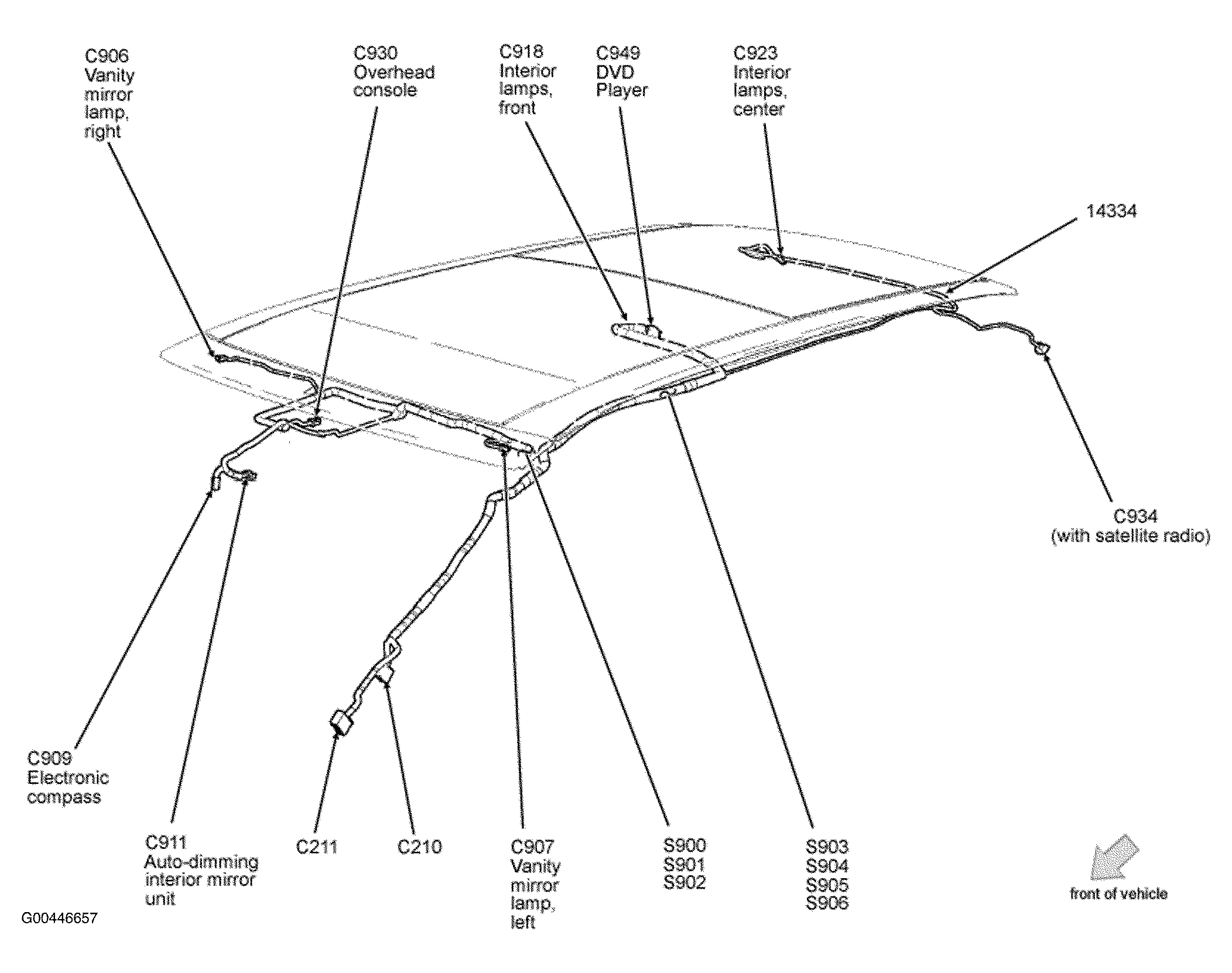 C906
Vanity
mirror
lamp,
right

C930
Overhead
console

C918
Interior
lamps,
front

C949
DVD
Player

C923
Interior
lamps,
center

14334

C934
(with satellite radio)

C909
Electronic
compass

C911
Auto-dimming
interior mirror
unit

C211

C210

C907
Vanity
mirror
lamp,
left

S900
S901
S902

S903
S904
S905
S906

front of vehicle

G00446657