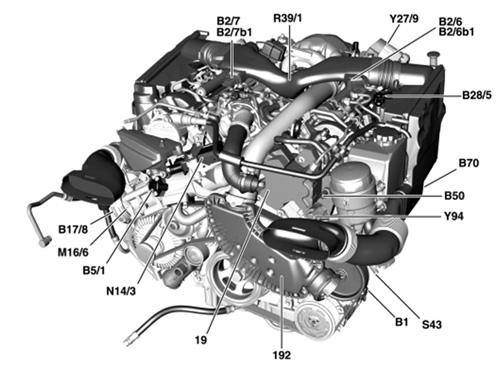 B2/7
B2/7b1
R39/1
Y27/9
B2/6
B2/6b1
B28/5
B70
B50
Y94
B17/8
M16/6
B5/1
N14/3
19
192
B1
S43