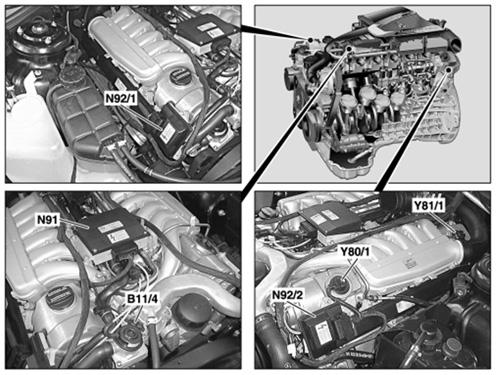 N92/1

N91

B11/4

Y81/1

Y80/1

N92/2