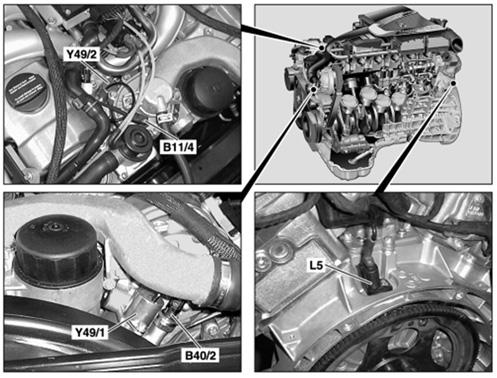 Y49/2

B11/4

Y49/1

B40/2

L5