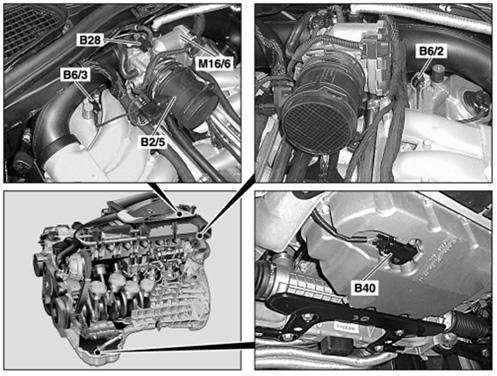 B28
M16/6
B6/3
B2/5
B6/2
B40