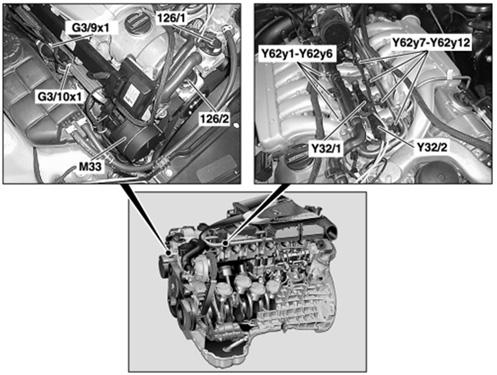 G3/9x1
126/1
G3/10x1
126/2
M33
Y62y1-Y62y6
Y62y7-Y62y12
Y32/1
Y32/2