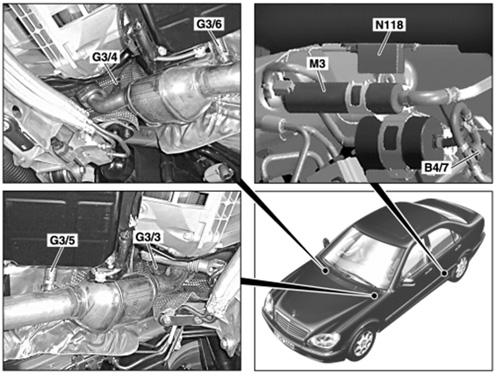 G3/6
G3/4
N118
M3
B4/7
G3/5
G3/3