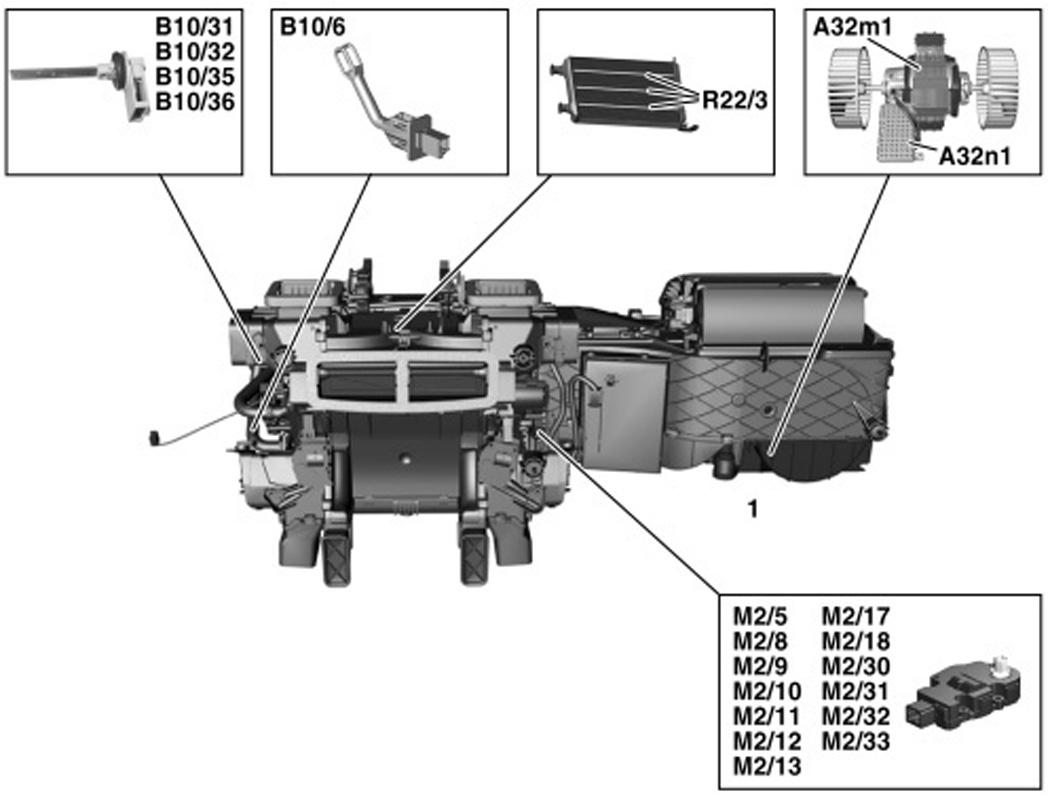 B10/31
B10/32
B10/35
B10/36

B10/6

R22/3

A32m1

A32n1

1

M2/5
M2/8
M2/9
M2/10
M2/11
M2/12
M2/13

M2/17
M2/18
M2/30
M2/31
M2/32
M2/33