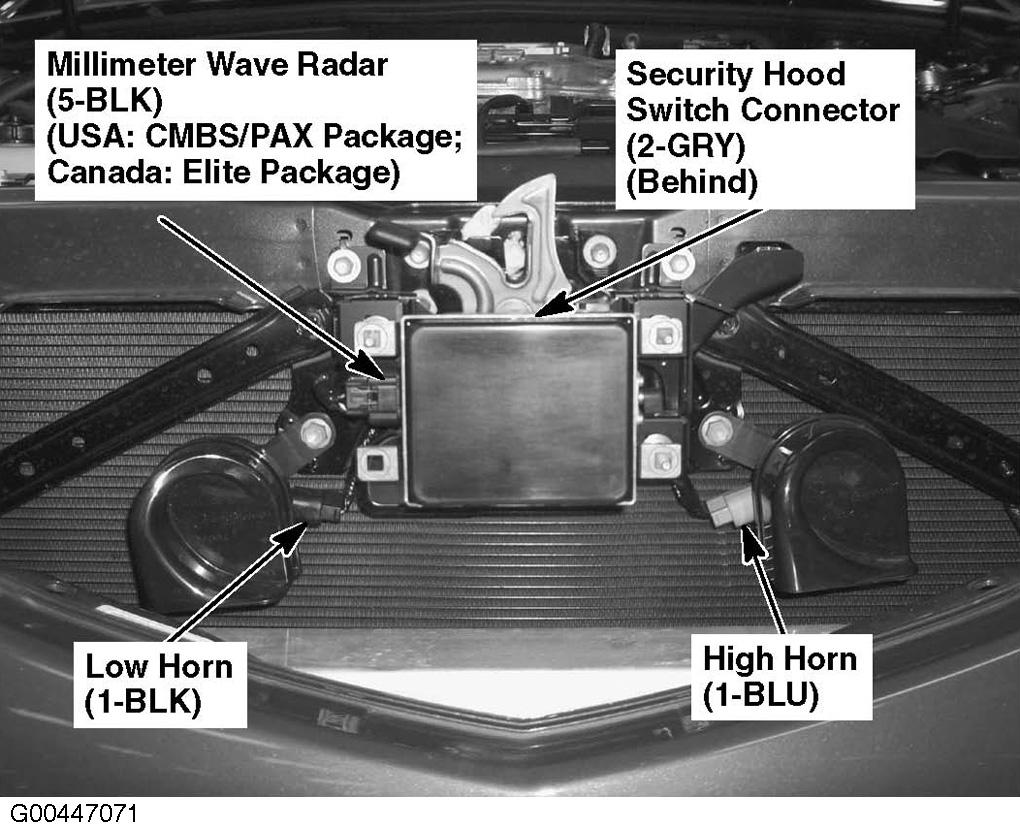 Millimeter Wave Radar
(5-BLK)
(USA: CMBS/PAX Package;
Canada: Elite Package)

Security Hood
Switch Connector
(2-GRY)
(Behind)

Low Horn
(1-BLK)

High Horn
(1-BLU)

G00447071