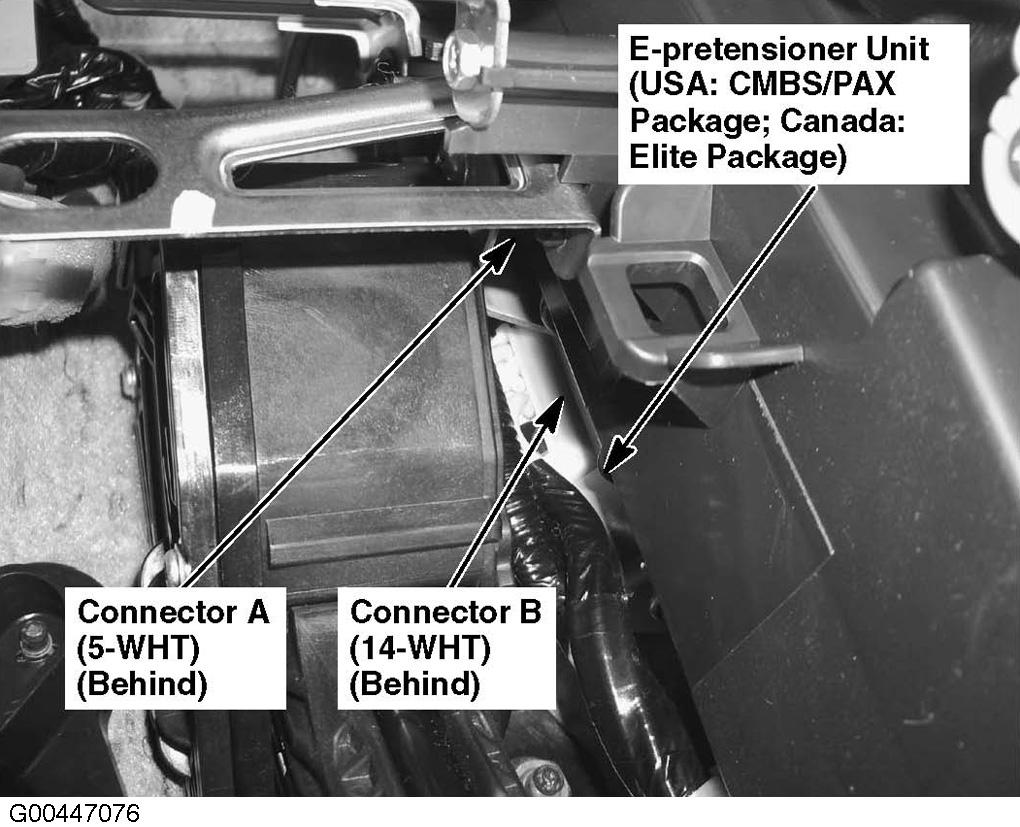 E-pretensioner Unit (USA: CMBS/PAX Package; Canada: Elite Package)

Connector A (5-WHT) (Behind)

Connector B (14-WHT) (Behind)

G00447076