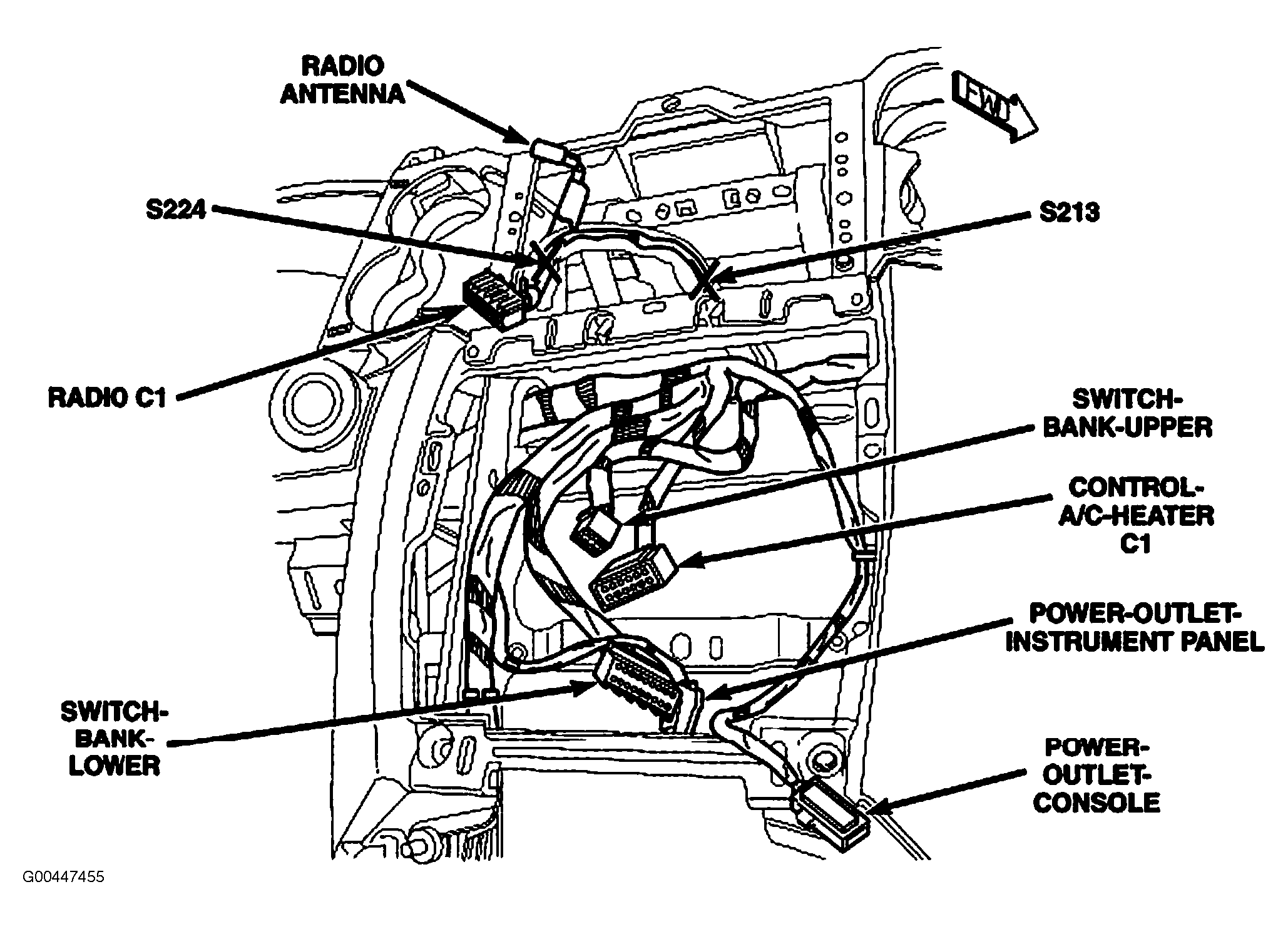 RADIO ANTENNA

FWD

S224

S213

RADIO C1

SWITCH-BANK-UPPER

CONTROL-A/C-HEATER C1

POWER-OUTLET-INSTRUMENT PANEL

SWITCH-BANK-LOWER

POWER-OUTLET-CONSOLE

G00447455