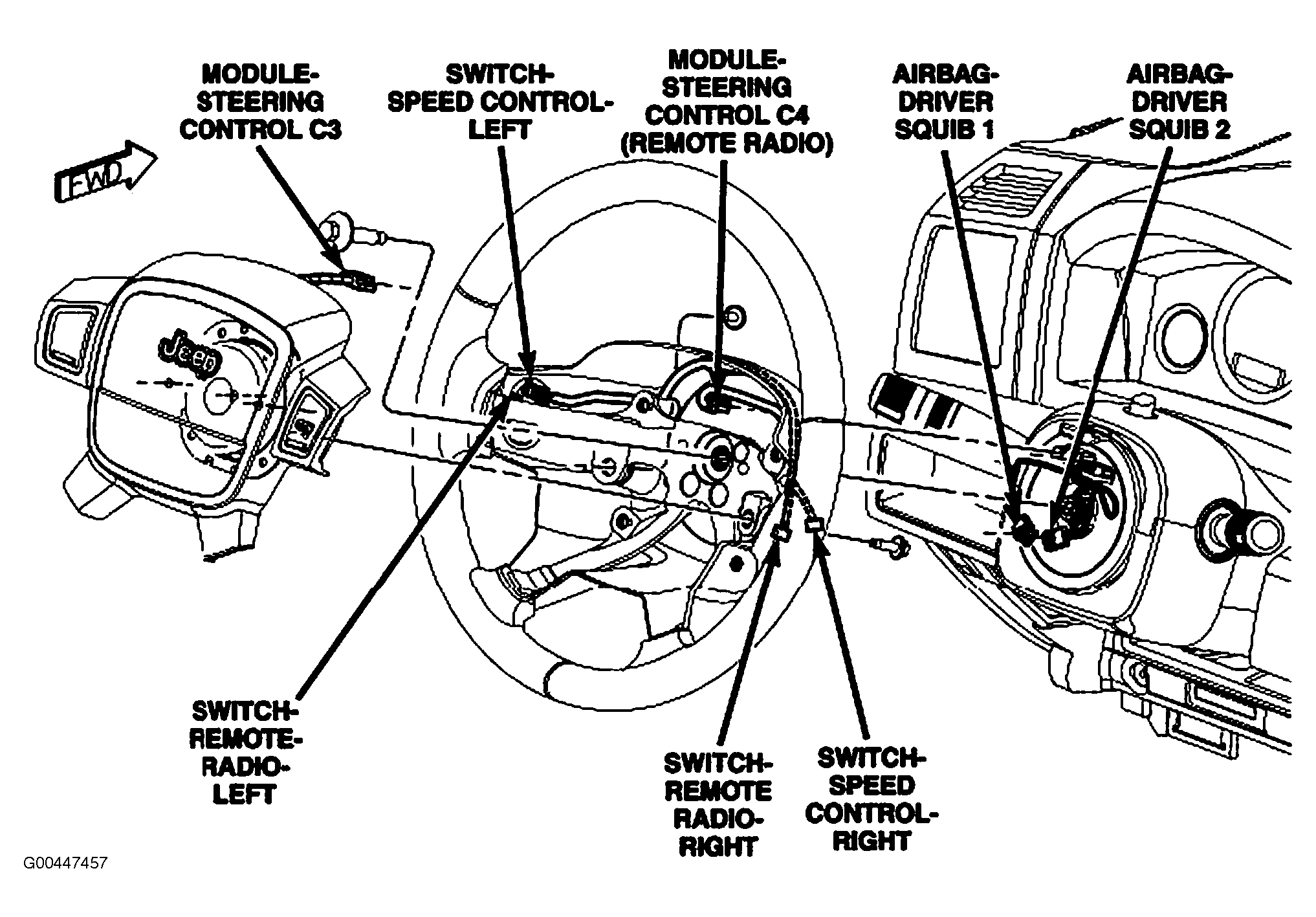 MODULE-STEERING CONTROL C3

SWITCH-SPEED CONTROL-LEFT

MODULE-STEERING CONTROL C4 (REMOTE RADIO)

AIRBAG-DRIVER SQUIB 1

AIRBAG-DRIVER SQUIB 2

FWD

Jeep

SWITCH-REMOTE-RADIO-LEFT

SWITCH-REMOTE RADIO-RIGHT

SWITCH-SPEED CONTROL-RIGHT

G00447457