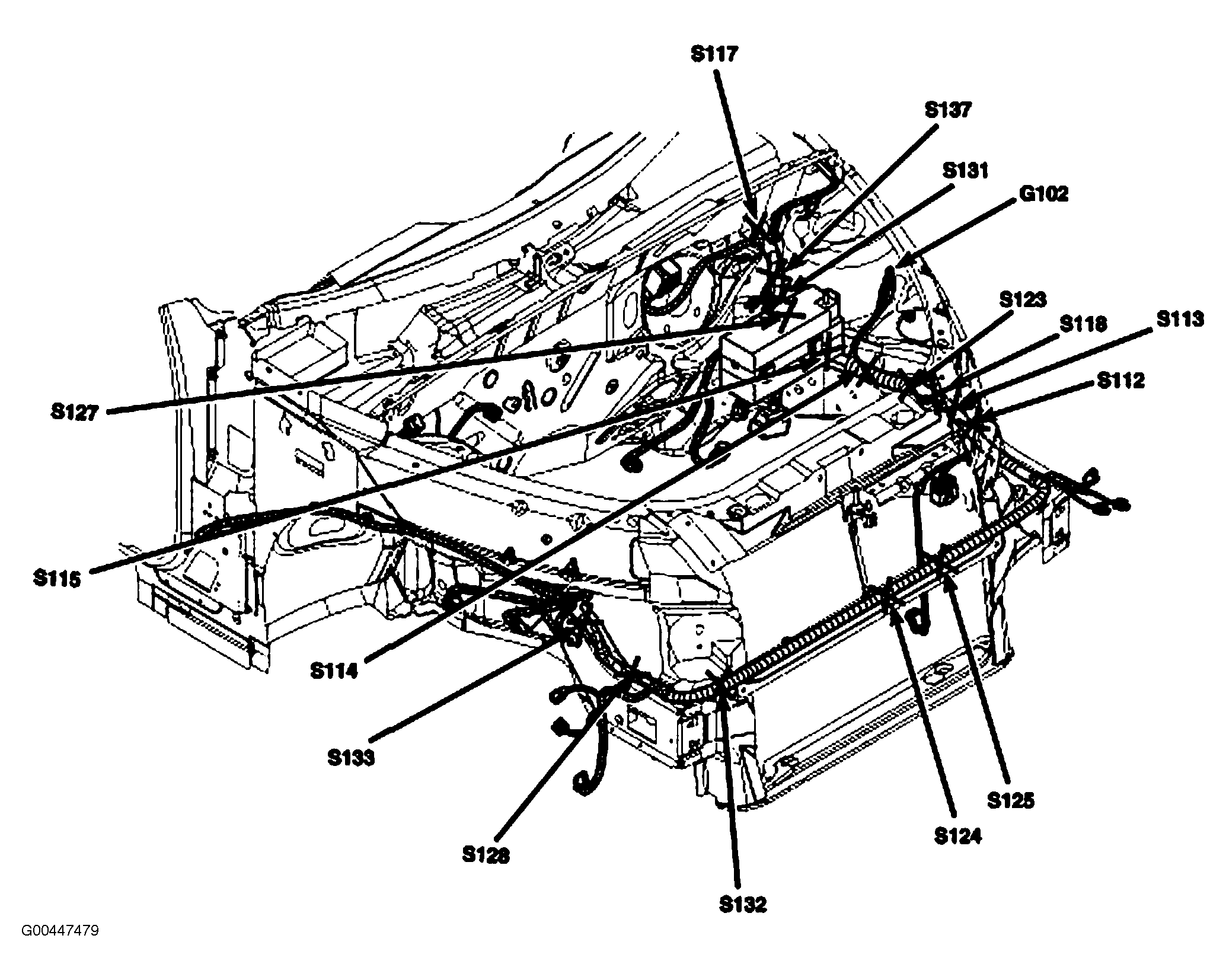 S117
S137
S131
G102
S123
S118
S113
S112
S127
S115
S114
S133
S128
S132
S124
S125
G00447479