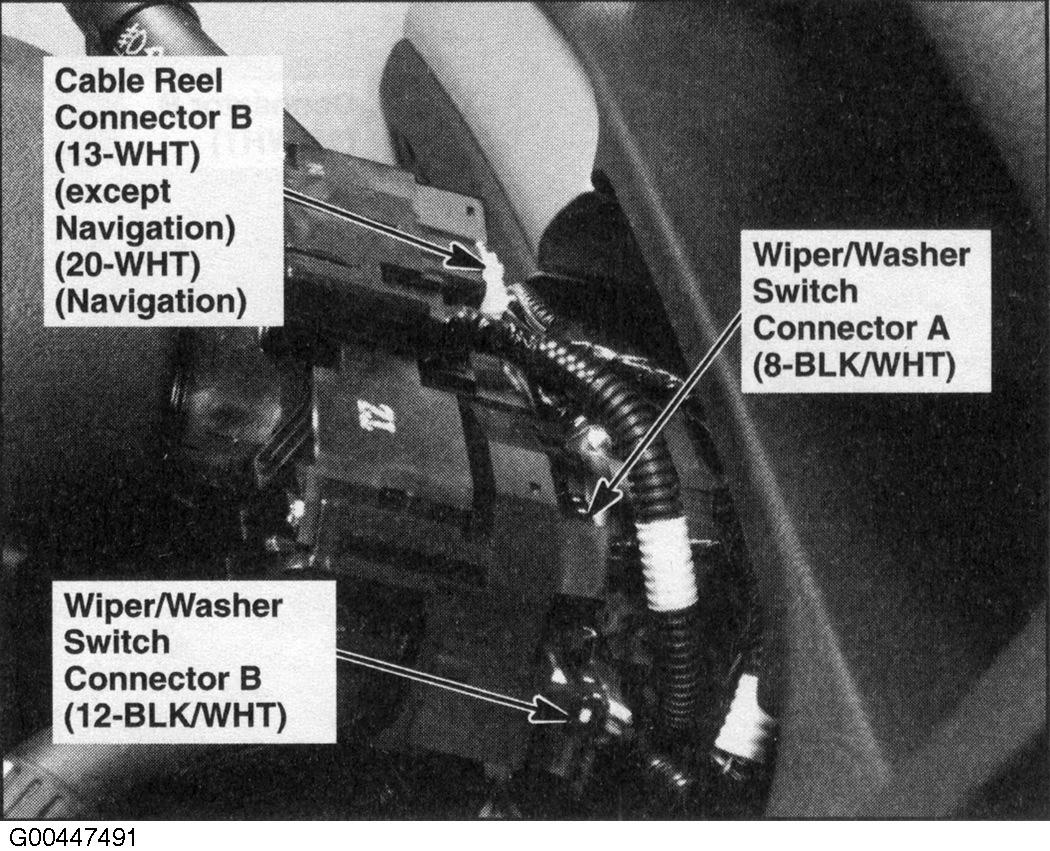 Cable Reel Connector B (13-WHT) (except Navigation) (20-WHT) (Navigation)

Wiper/Washer Switch Connector A (8-BLK/WHT)

Wiper/Washer Switch Connector B (12-BLK/WHT)

G00447491