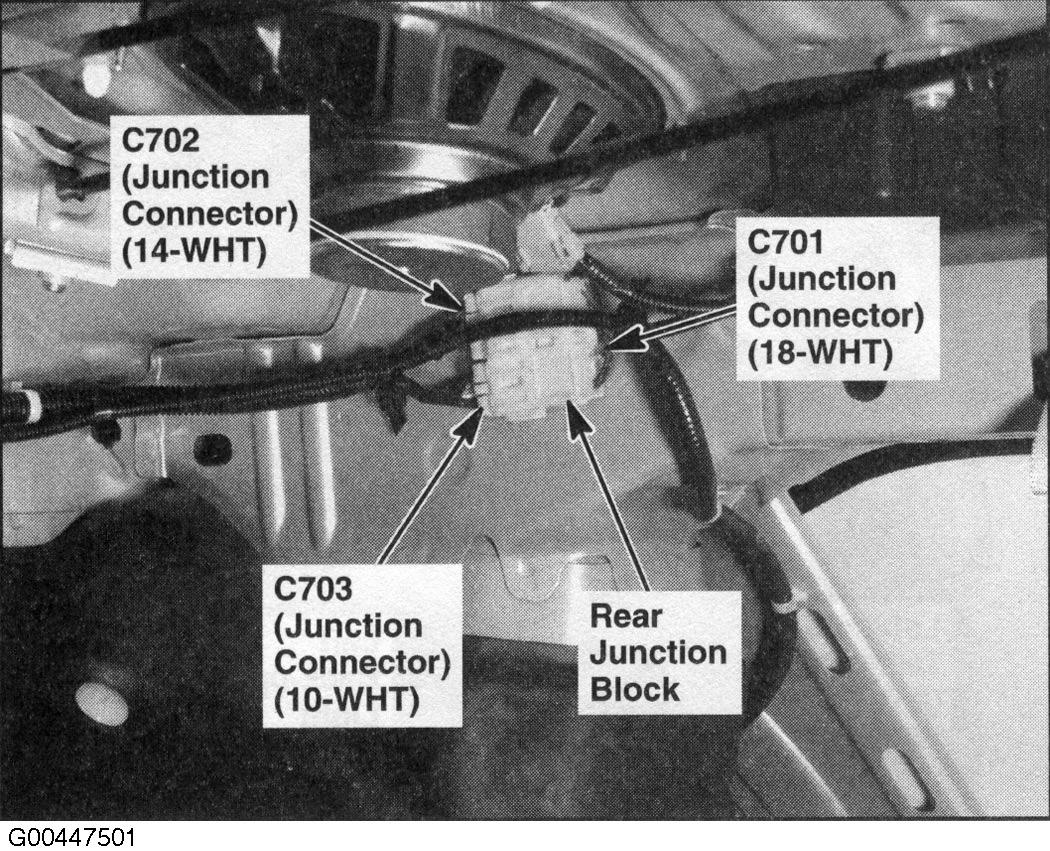 C702
(Junction
Connector)
(14-WHT)

C701
(Junction
Connector)
(18-WHT)

C703
(Junction
Connector)
(10-WHT)

Rear
Junction
Block

G00447501