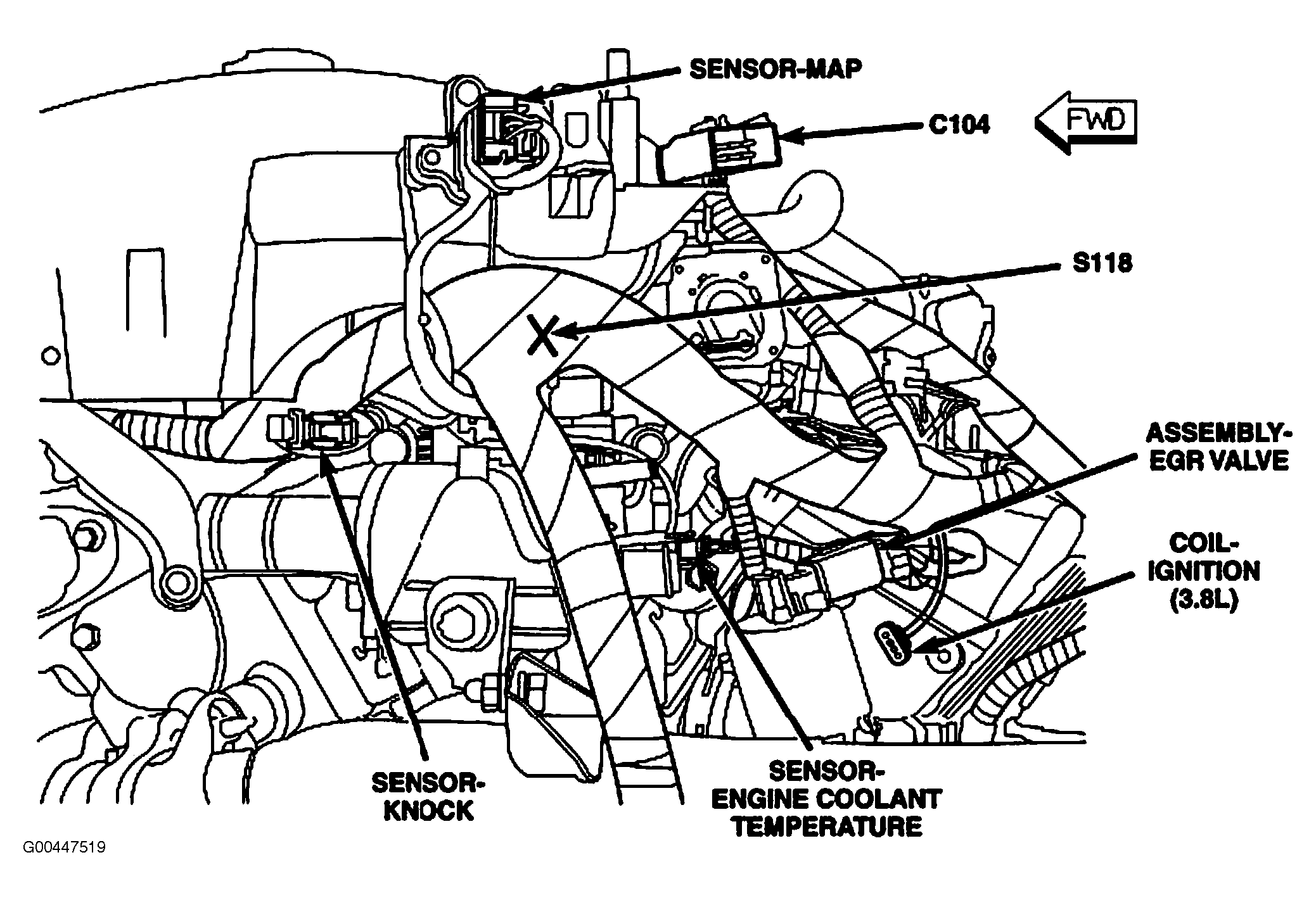 SENSOR-MAP

C104

FWD

S118

ASSEMBLY-EGR VALVE

COIL-IGNITION (3.8L)

SENSOR-KNOCK

SENSOR-ENGINE COOLANT TEMPERATURE

G00447519