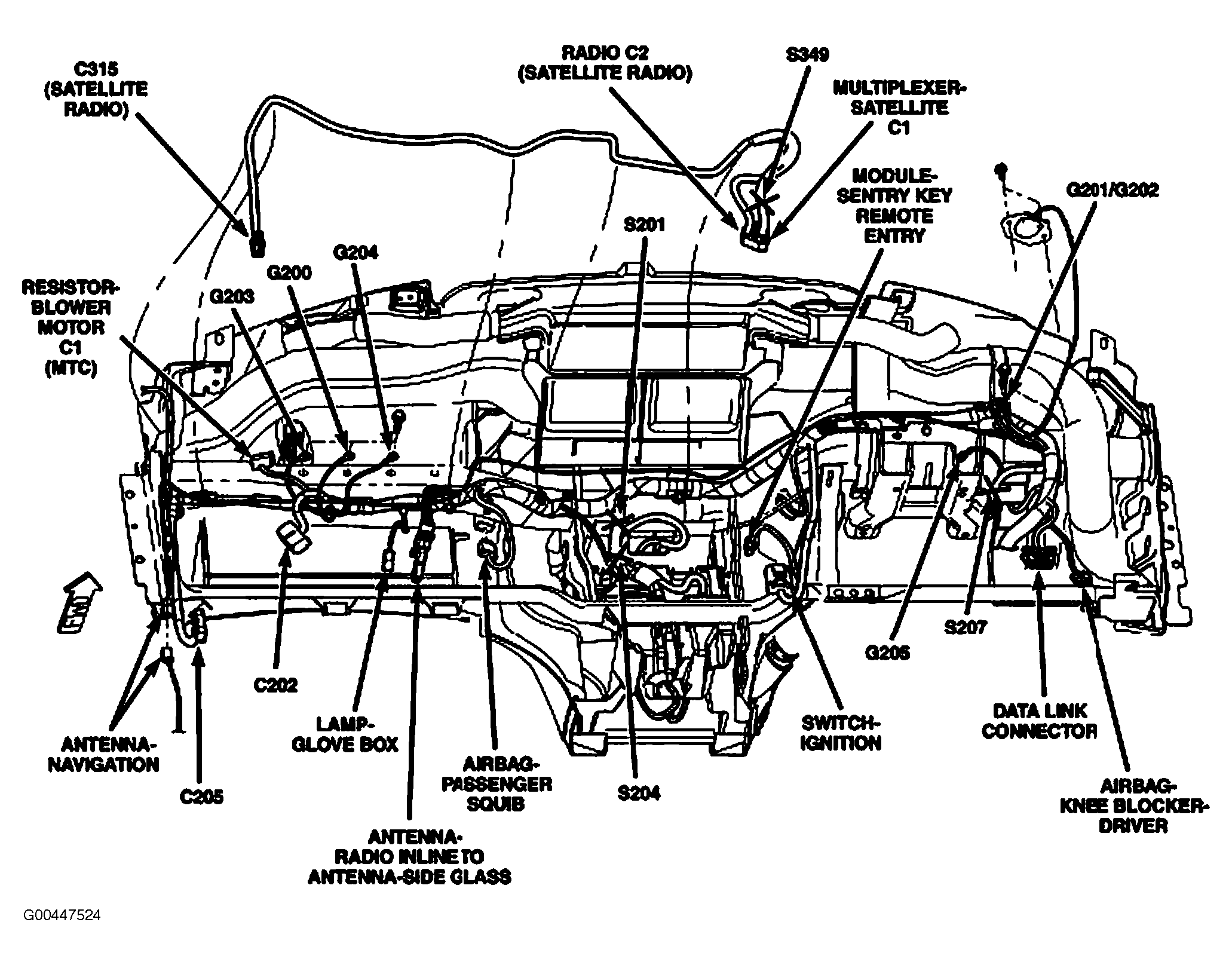 C315 (SATELLITE RADIO)

RADIO C2 (SATELLITE RADIO)

S349

MULTIPLEXER-SATELLITE C1

MODULE-SENTRY KEY REMOTE ENTRY

G201/G202

S201

G204

G200

G203

RESISTOR-BLOWER MOTOR C1 (MTC)

FWD

ANTENNA-NAVIGATION

C205

C202

LAMP-GLOVE BOX

ANTENNA-RADIO INLINE TO ANTENNA-SIDE GLASS

AIRBAG-PASSENGER SQUIB

S204

SWITCH-IGNITION

G205

S207

DATA LINK CONNECTOR

AIRBAG-KNEE BLOCKER-DRIVER

G00447524